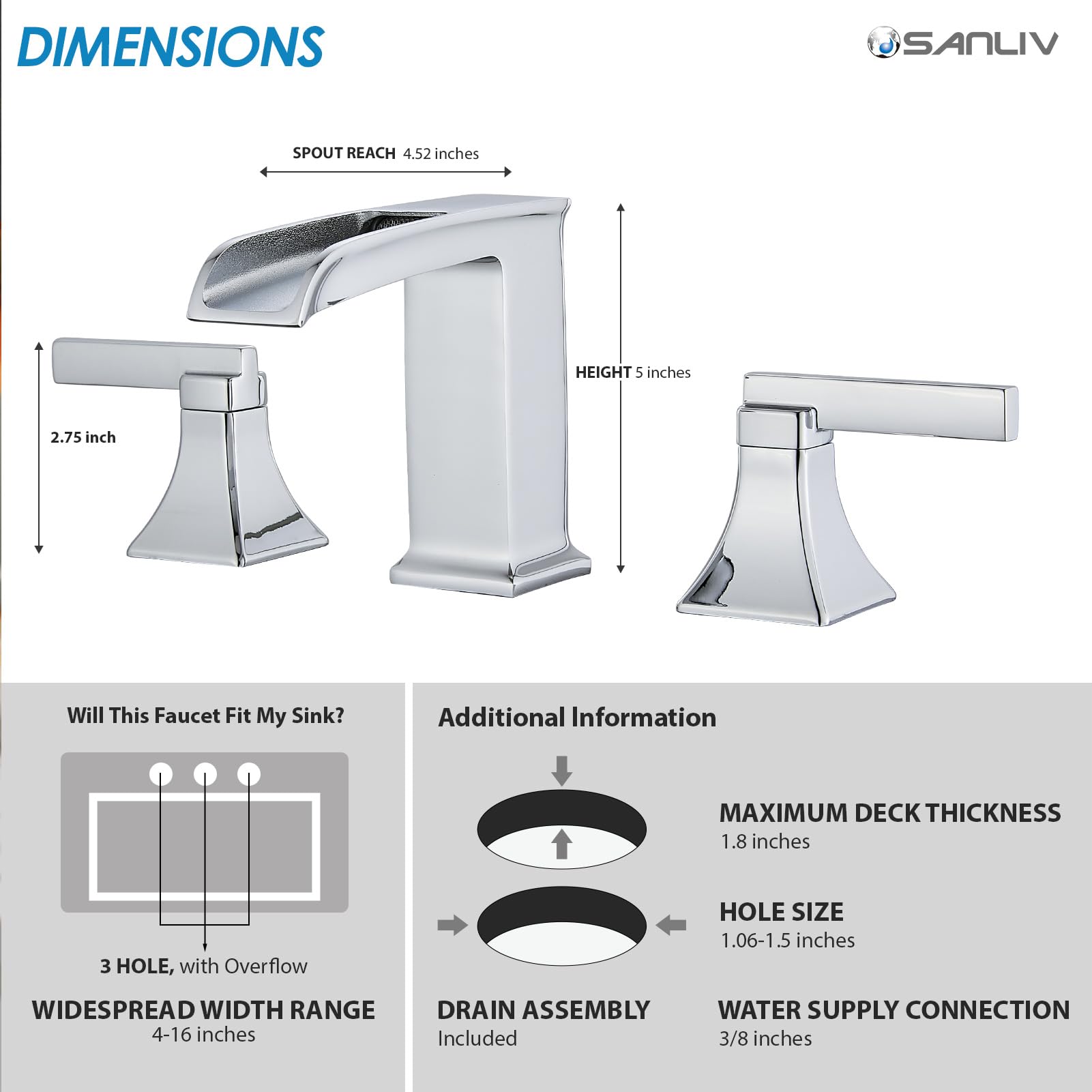 DIMENSIONS

SANLIV

SPOUT REACH 4.52 inches

HEIGHT 5 inches

2.75 inch

Will This Faucet Fit My Sink?

3 HOLE, with Overflow

WIDESPREAD WIDTH RANGE
4-16 inches

Additional Information

MAXIMUM DECK THICKNESS
1.8 inches

HOLE SIZE
1.06-1.5 inches

DRAIN ASSEMBLY
Included

WATER SUPPLY CONNECTION
3/8 inches