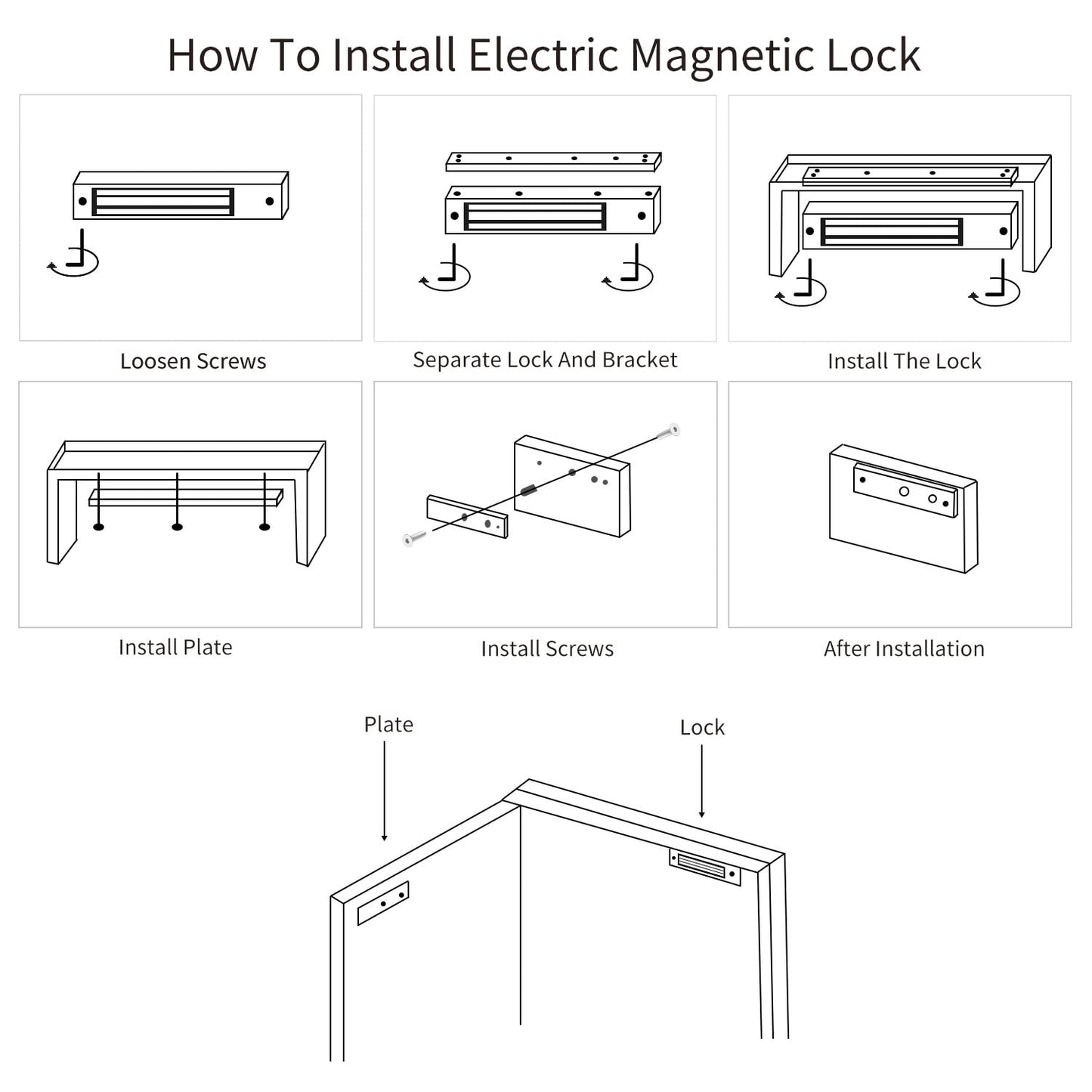 How To Install Electric Magnetic Lock

Loosen Screws

Separate Lock And Bracket

Install The Lock

Install Plate

Install Screws

After Installation

Plate

Lock