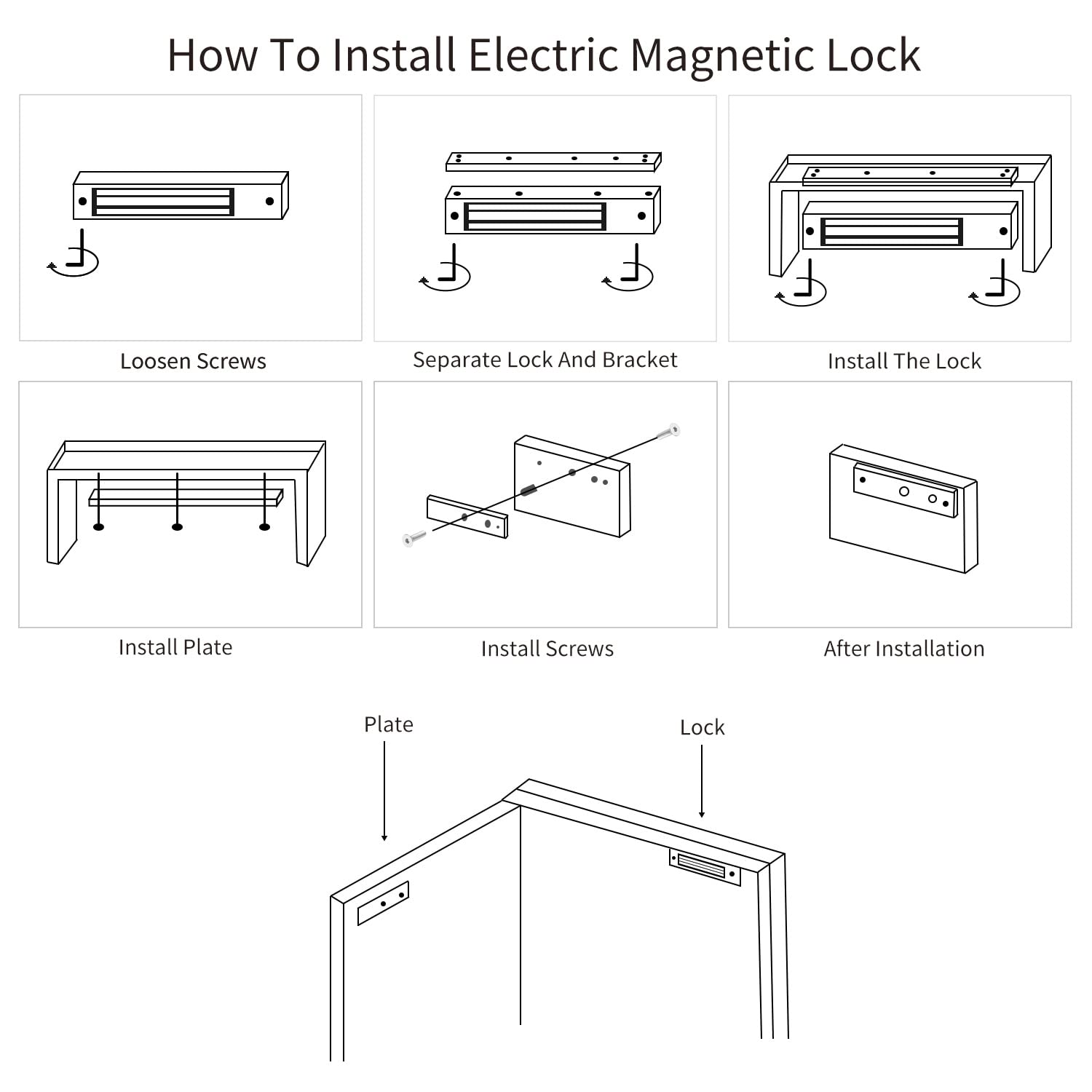 How To Install Electric Magnetic Lock

Loosen Screws

Separate Lock And Bracket

Install The Lock

Install Plate

Install Screws

After Installation

Plate

Lock