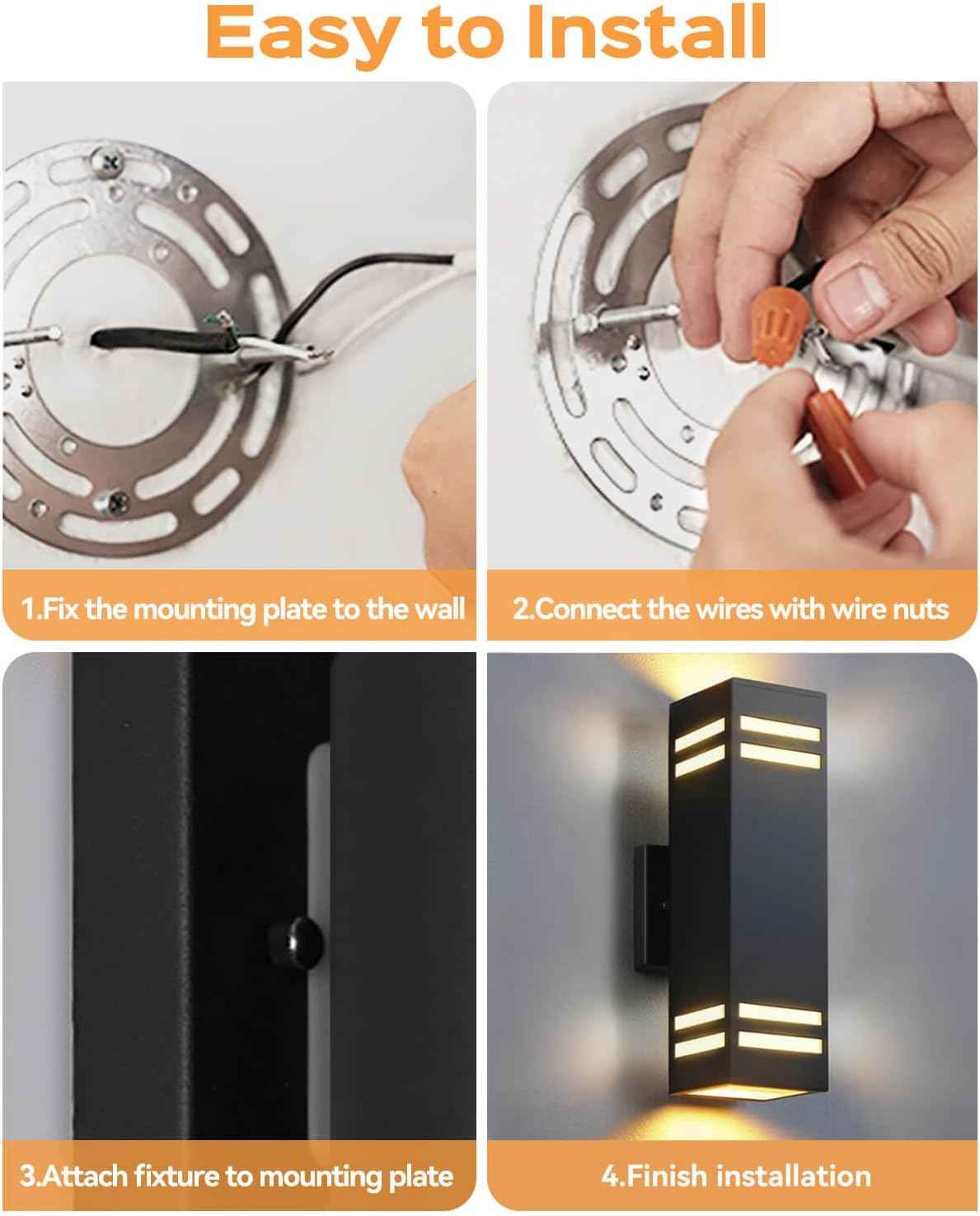 Easy to Install

1.Fix the mounting plate to the wall

2.Connect the wires with wire nuts

3.Attach fixture to mounting plate

4.Finish installation