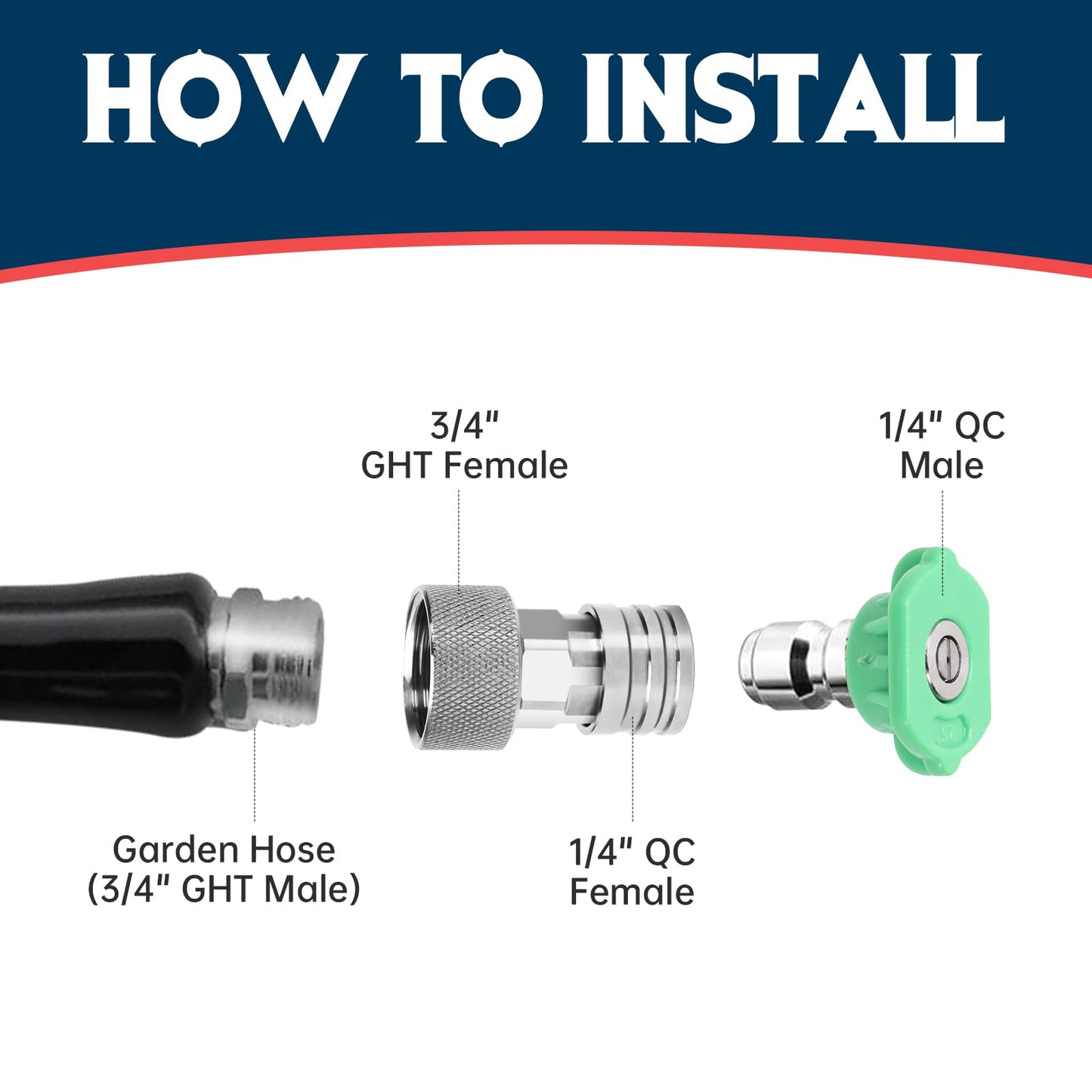 HOW TO INSTALL

3/4" GHT Female

1/4" QC Male

Garden Hose (3/4" GHT Male)

1/4" QC Female

25