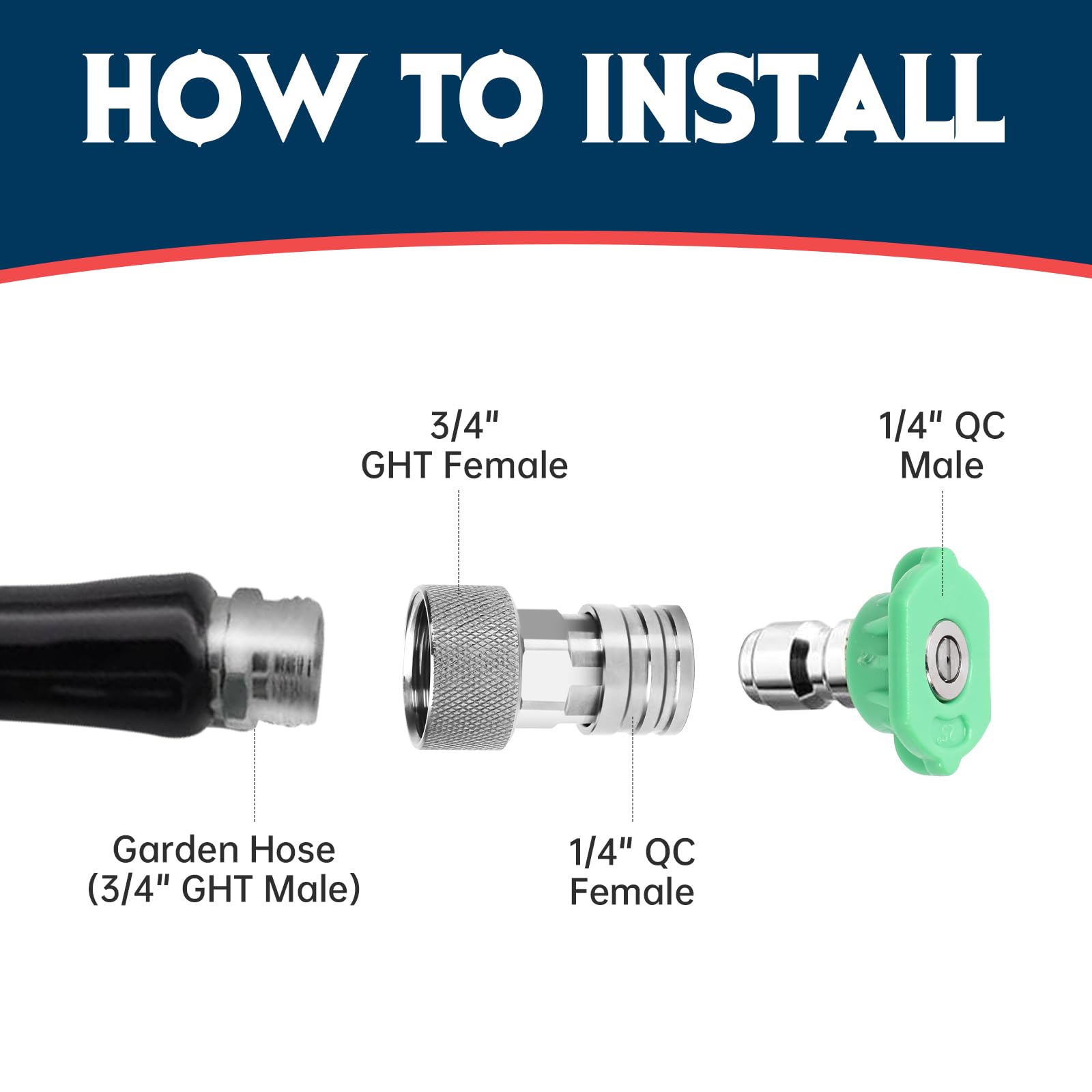 HOW TO INSTALL

3/4" GHT Female

1/4" QC Male

Garden Hose (3/4" GHT Male)

1/4" QC Female