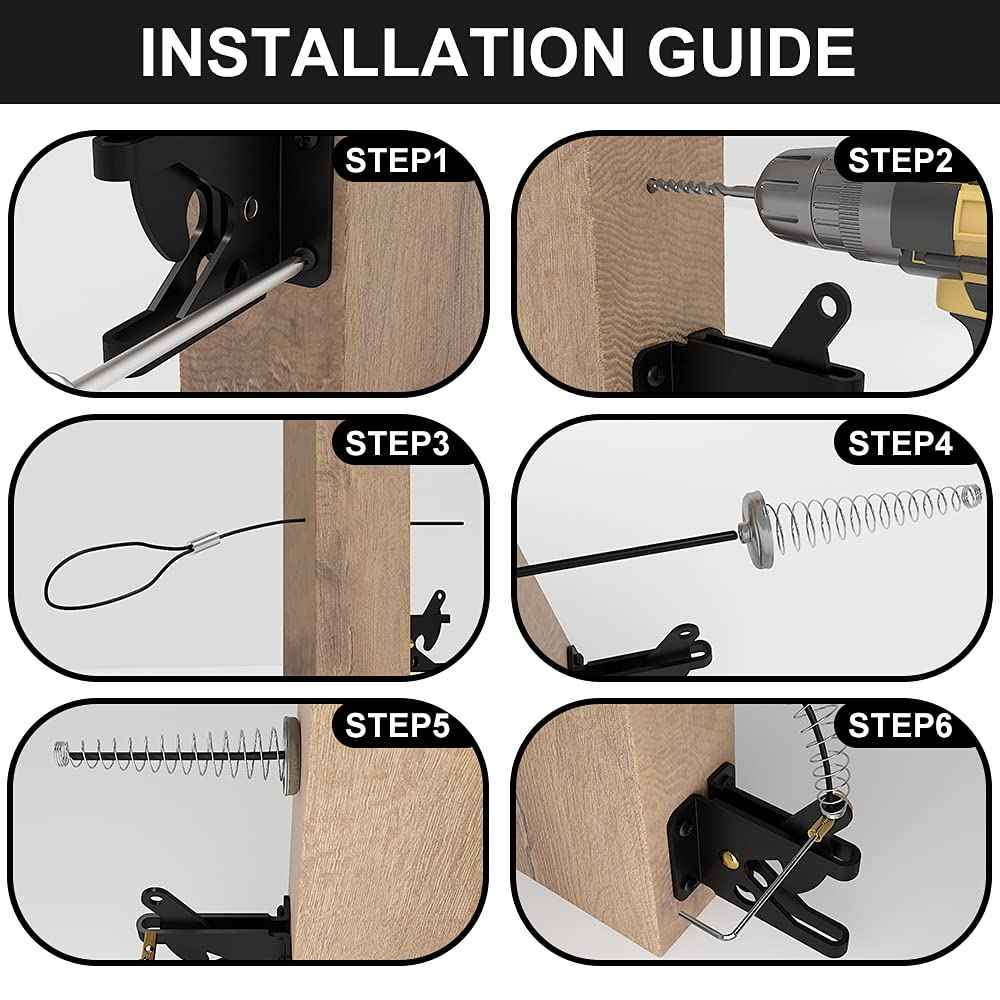 INSTALLATION GUIDE

STEP1

STEP2

STEP3

STEP4

STEP5

STEP6