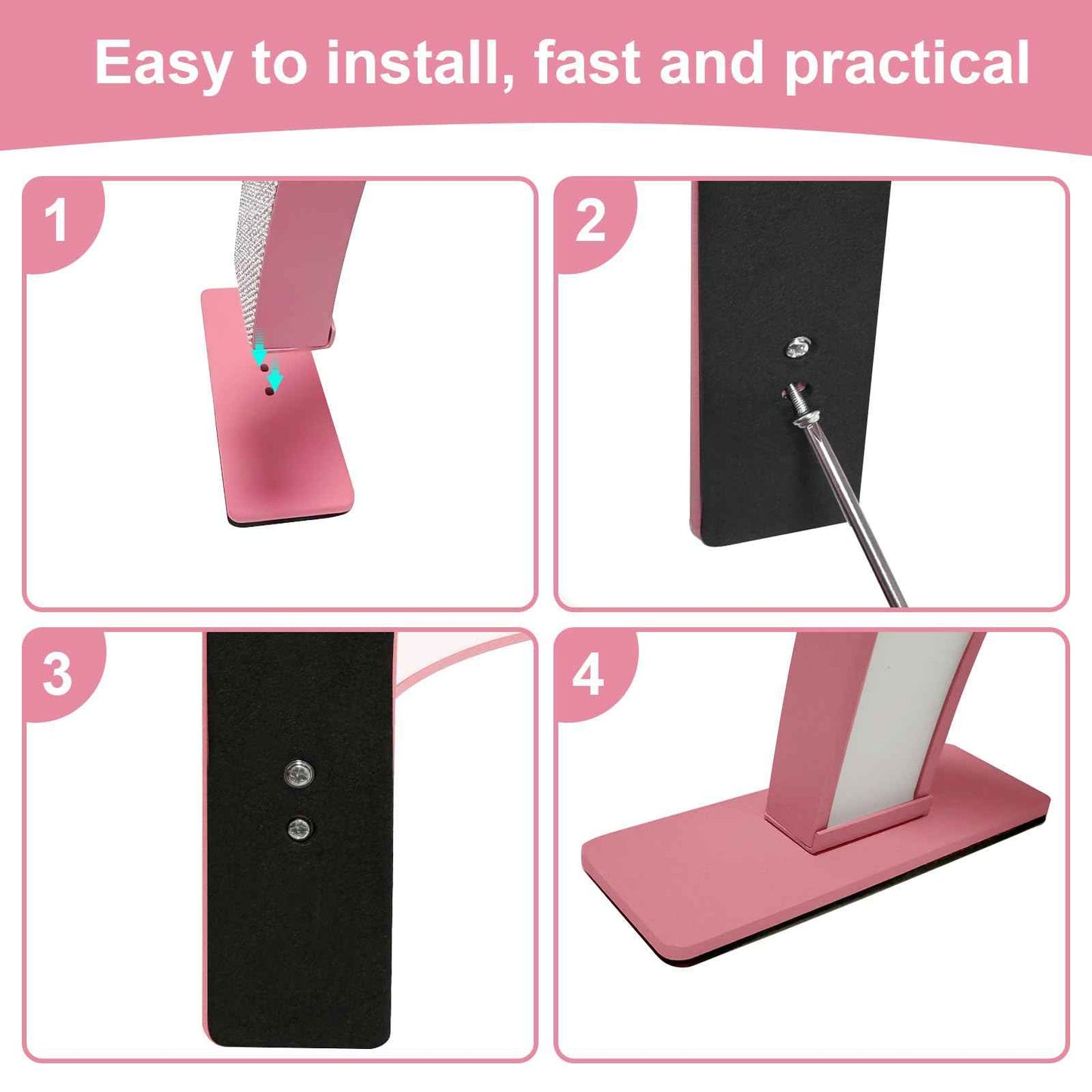 Easy to install, fast and practical

1

2

3

4