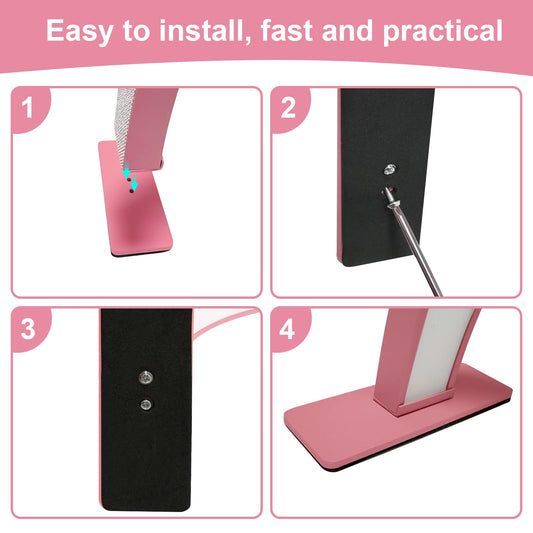 Easy to install, fast and practical

1

2

3

4