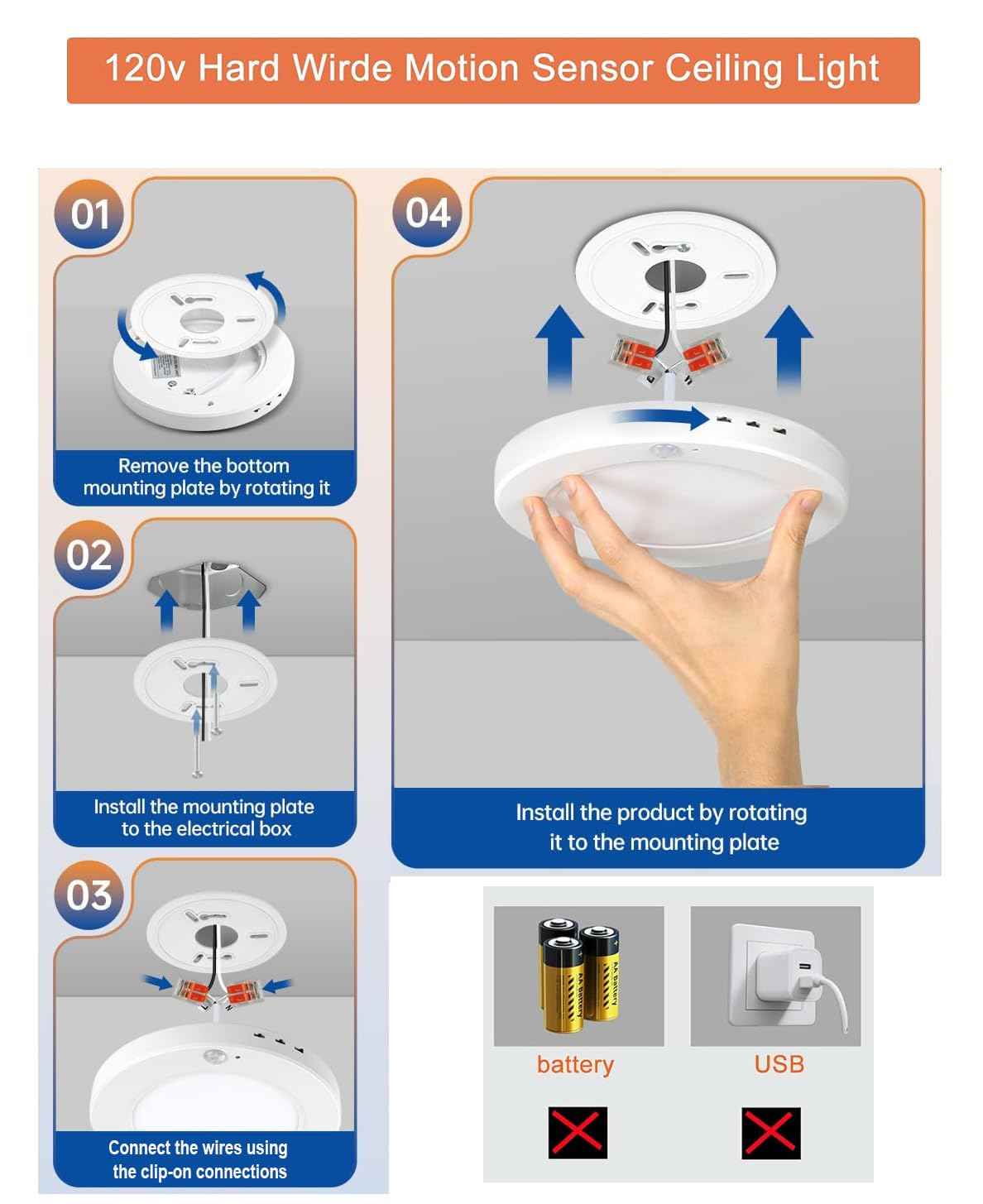 120v Hard Wirde Motion Sensor Ceiling Light

01

Remove the bottom mounting plate by rotating it

02

Install the mounting plate to the electrical box

03

Connect the wires using the clip-on connections

04

Install the product by rotating it to the mounting plate

AA Battery

AA Battery

battery

USB