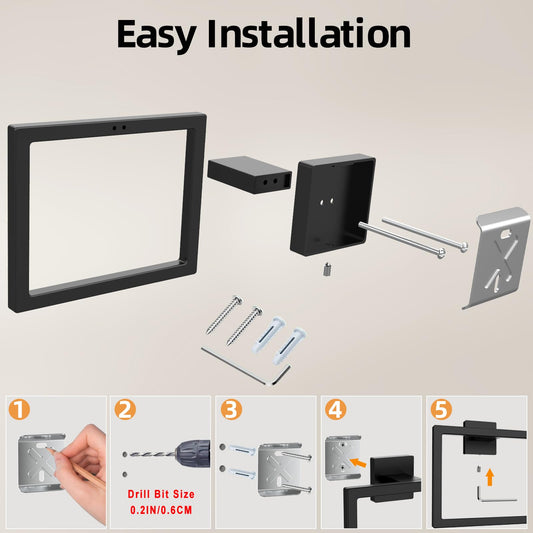 Easy Installation

1

2

Drill Bit Size
0.2IN/0.6CM

3

4

5