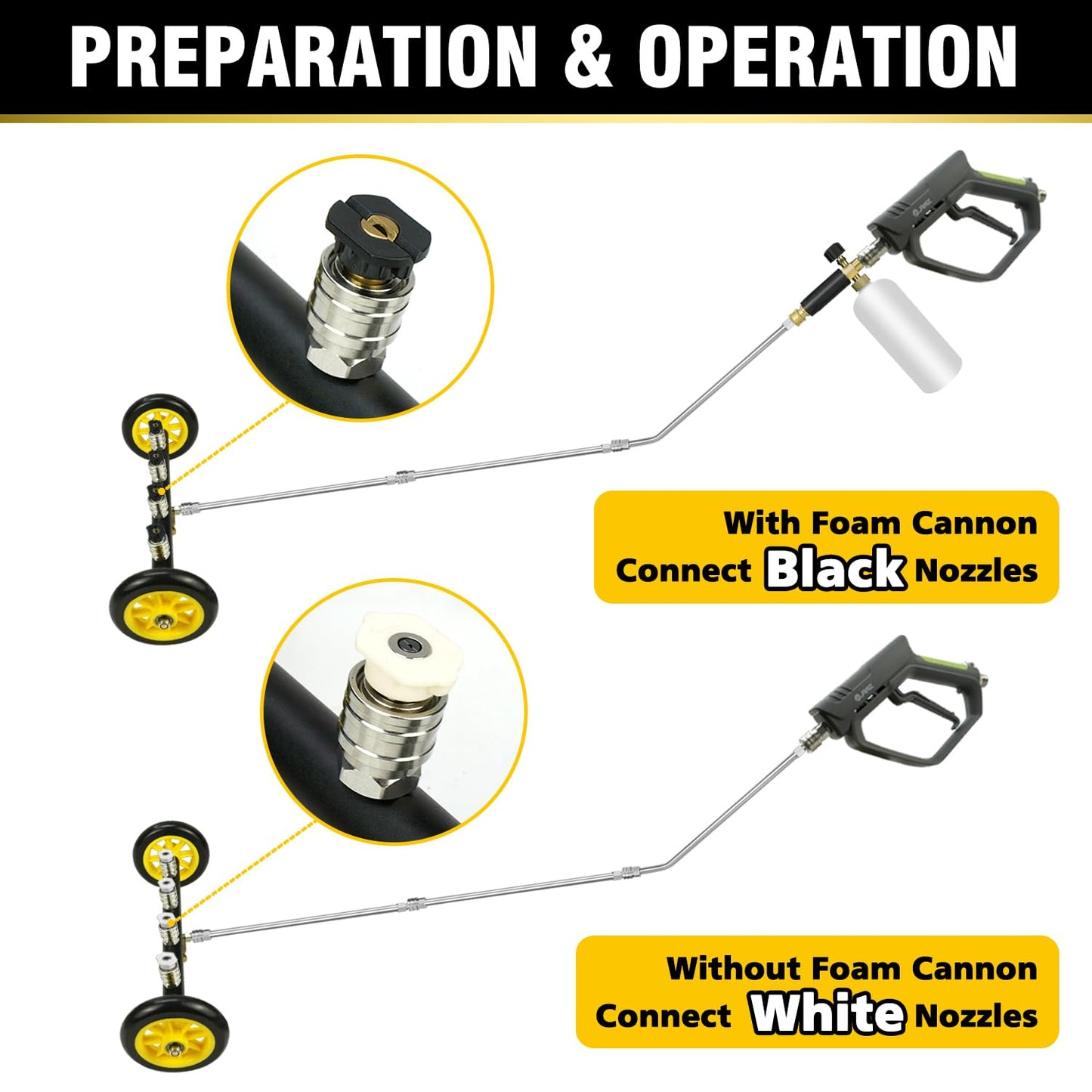 PREPARATION & OPERATION

With Foam Cannon
Connect Black Nozzles

Without Foam Cannon
Connect White Nozzles