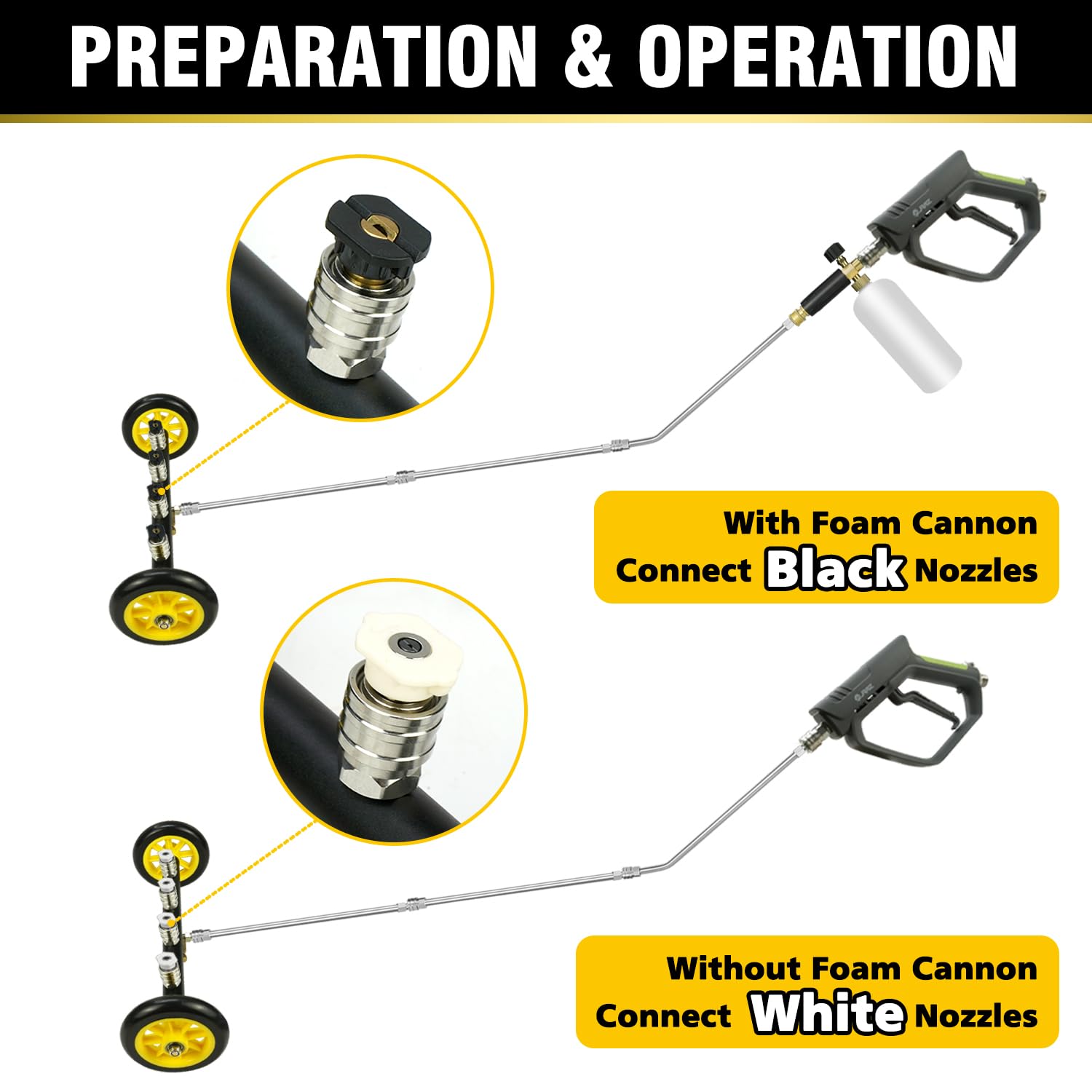 PREPARATION & OPERATION

With Foam Cannon
Connect Black Nozzles

Without Foam Cannon
Connect White Nozzles