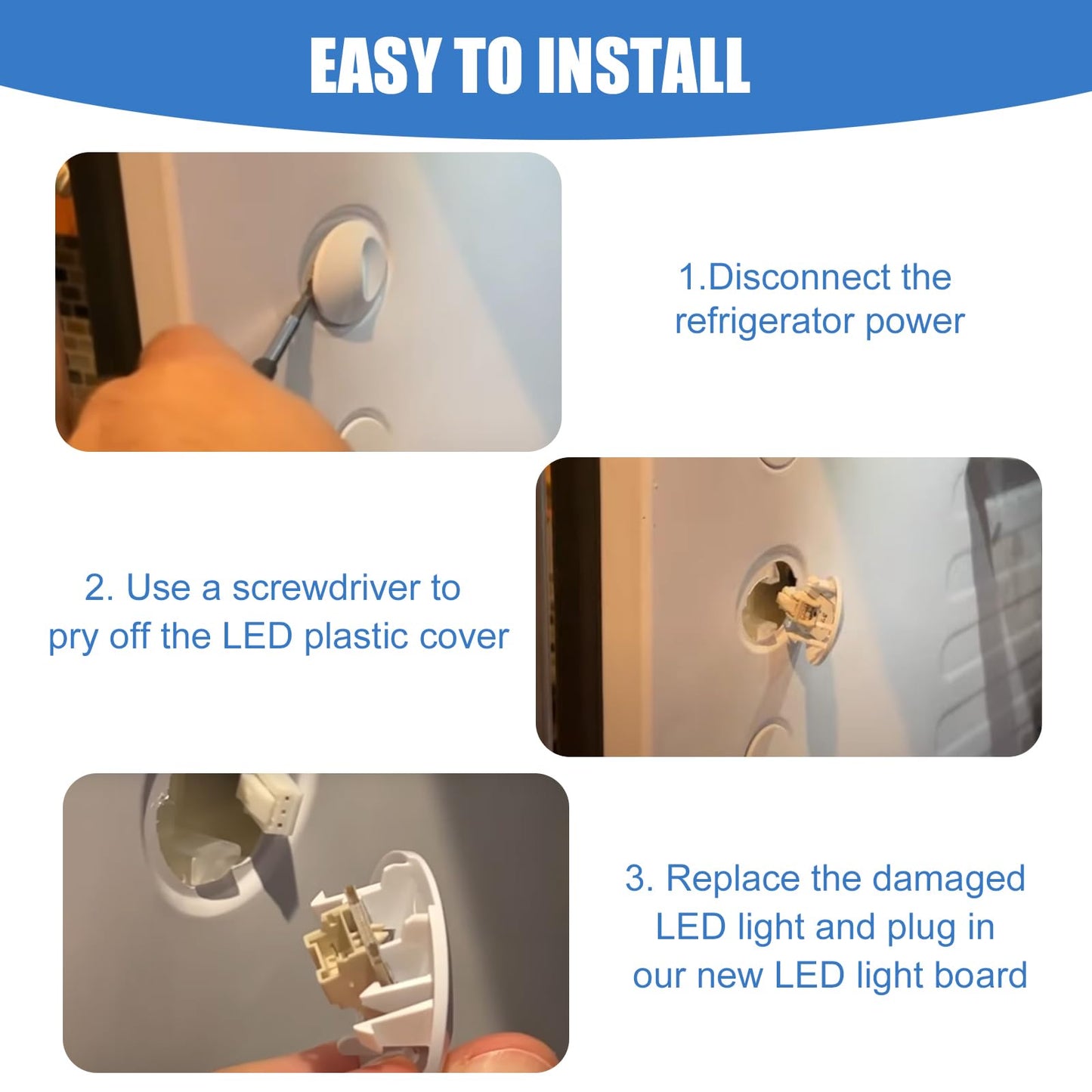 EASY TO INSTALL

1.Disconnect the refrigerator power

2. Use a screwdriver to pry off the LED plastic cover

3. Replace the damaged LED light and plug in our new LED light board