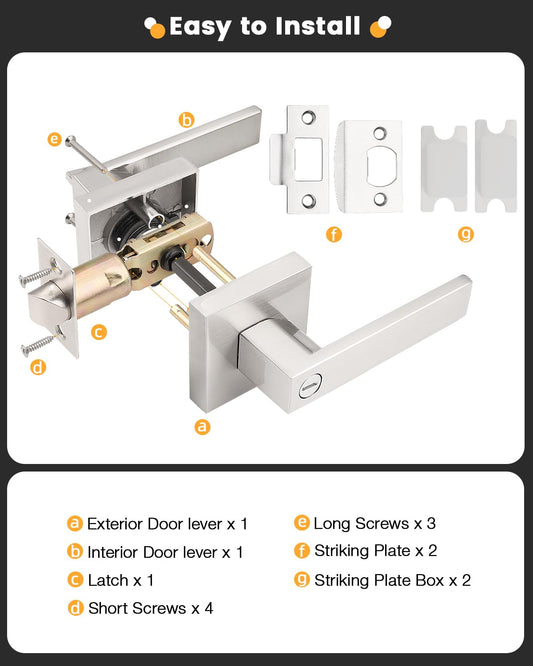 Easy to Install

b
e
f
g
c
d
a

a Exterior Door lever x 1
b Interior Door lever x 1
c Latch x 1
d Short Screws x 4
e Long Screws x 3
f Striking Plate x 2
g Striking Plate Box x 2