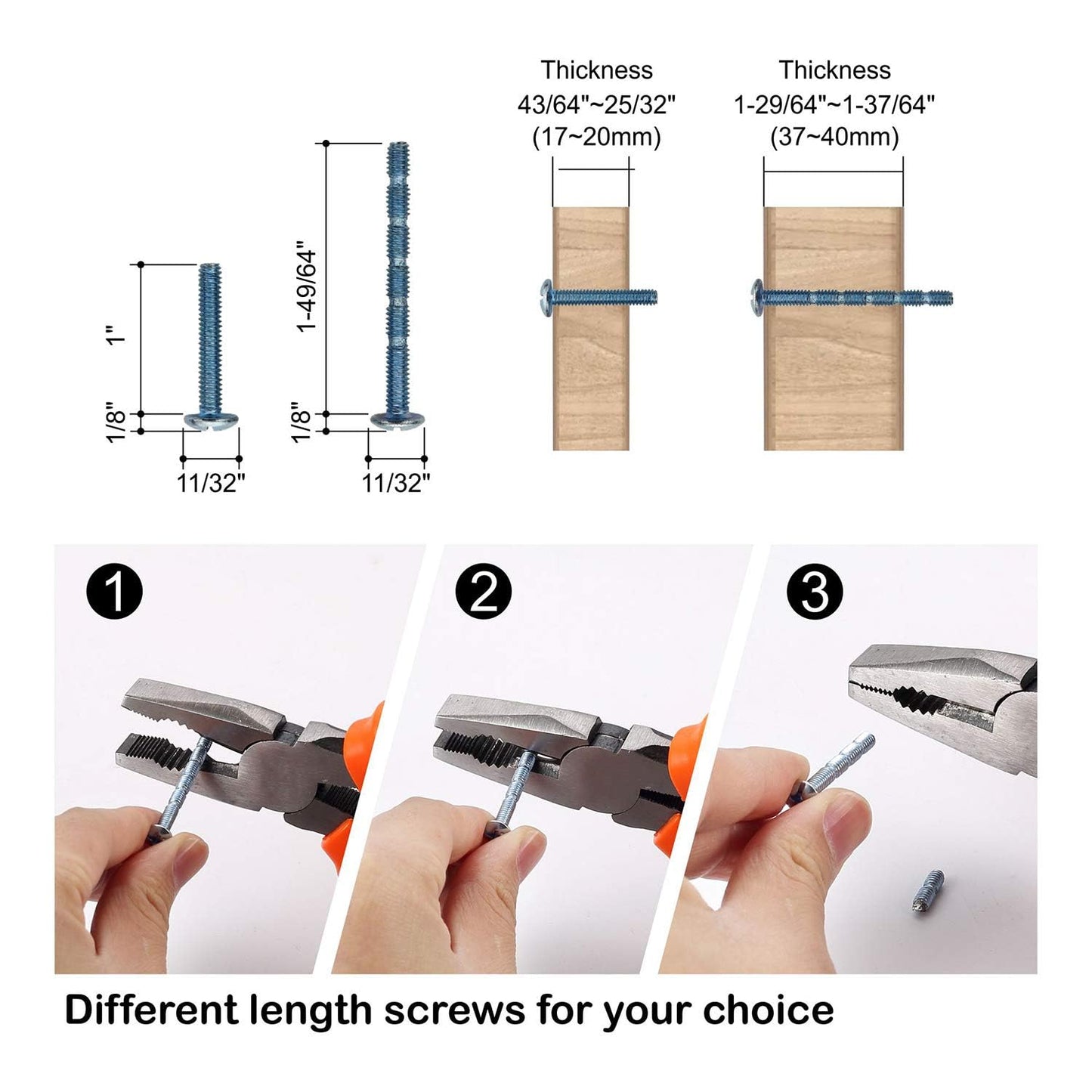 1"

1/8"

11/32"

1-49/64"

1/8"

11/32"

Thickness
43/64"~25/32"
(17~20mm)

Thickness
1-29/64"~1-37/64"
(37~40mm)

1

2

3

Different length screws for your choice