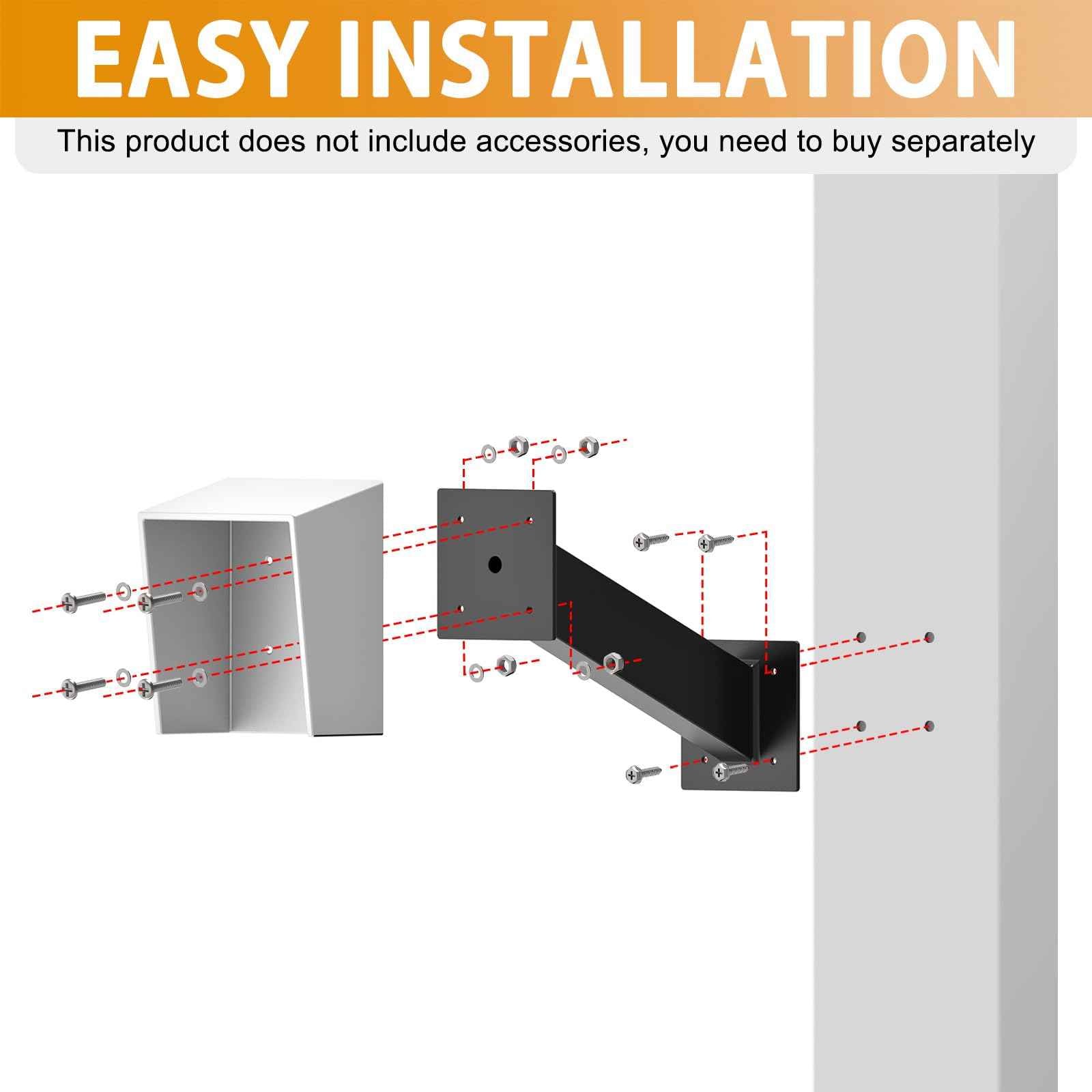 EASY INSTALLATION

This product does not include accessories, you need to buy separately