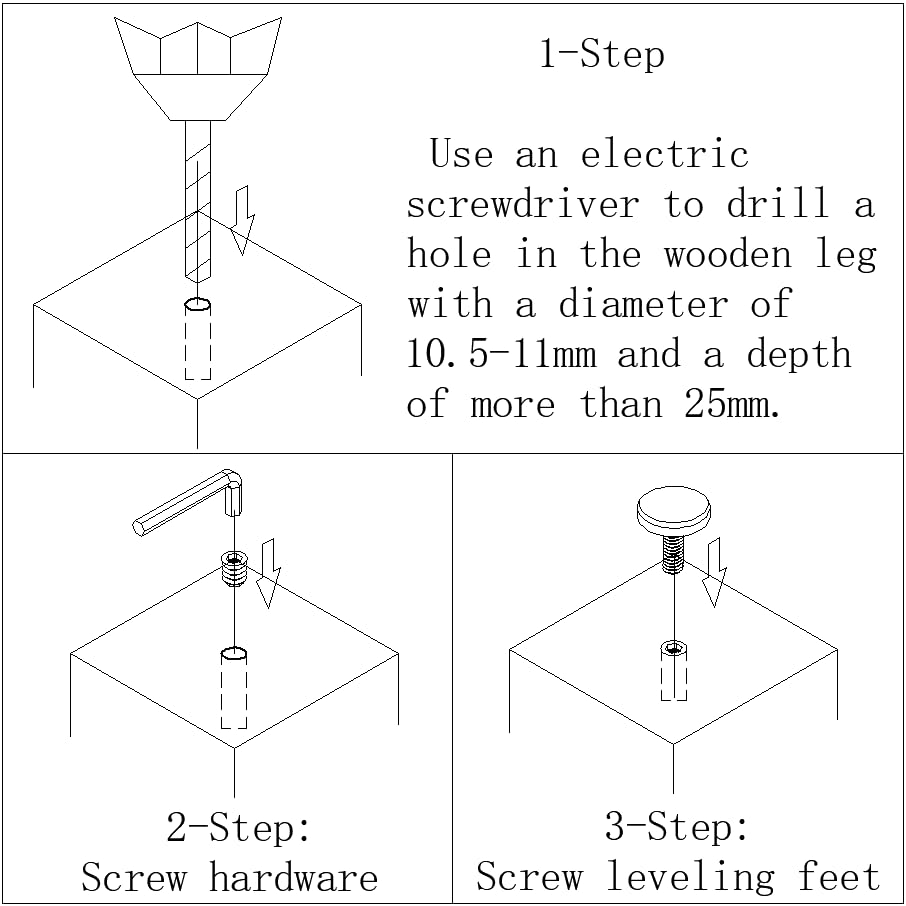 1-Step

Use an electric screwdriver to drill a hole in the wooden leg with a diameter of 10.5-11mm and a depth of more than 25mm.

2-Step:
Screw hardware

3-Step:
Screw leveling feet