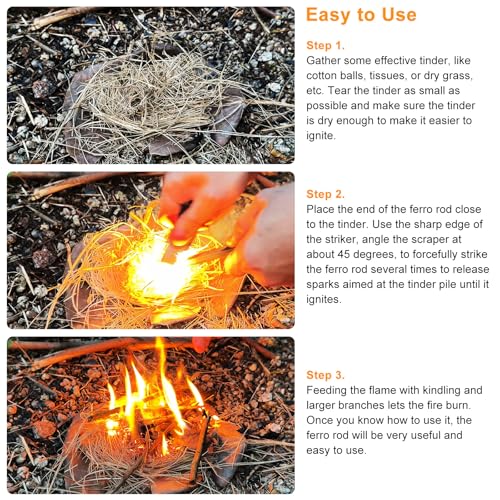 Easy to Use

Step 1.
Gather some effective tinder, like cotton balls, tissues, or dry grass, etc. Tear the tinder as small as possible and make sure the tinder is dry enough to make it easier to ignite.

Step 2.
Place the end of the ferro rod close to the tinder. Use the sharp edge of the striker, angle the scraper at about 45 degrees, to forcefully strike the ferro rod several times to release sparks aimed at the tinder pile until it ignites.

Step 3.
Feeding the flame with kindling and larger branches lets the fire burn. Once you know how to use it, the ferro rod will be very useful and easy to use.