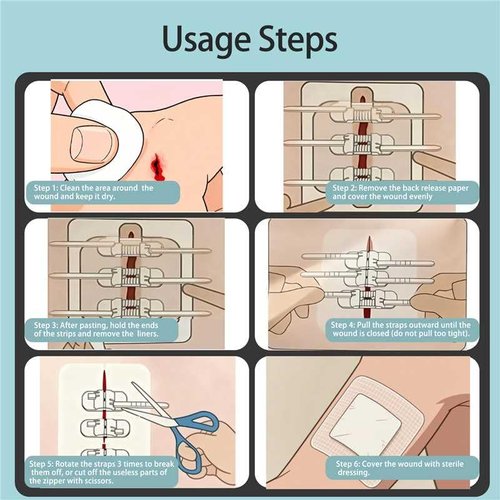 Usage Steps

Step 1: Clean the area around the wound and keep it dry.

Step 2: Remove the back release paper and cover the wound evenly

Step 3: After pasting, hold the ends of the strips and remove the liners.

Step 4: Pull the straps outward until the wound is closed (do not pull too tight).

Step 5: Rotate the straps 3 times to break them off, or cut off the useless parts of the zipper with scissors.

Step 6: Cover the wound with sterile dressing.