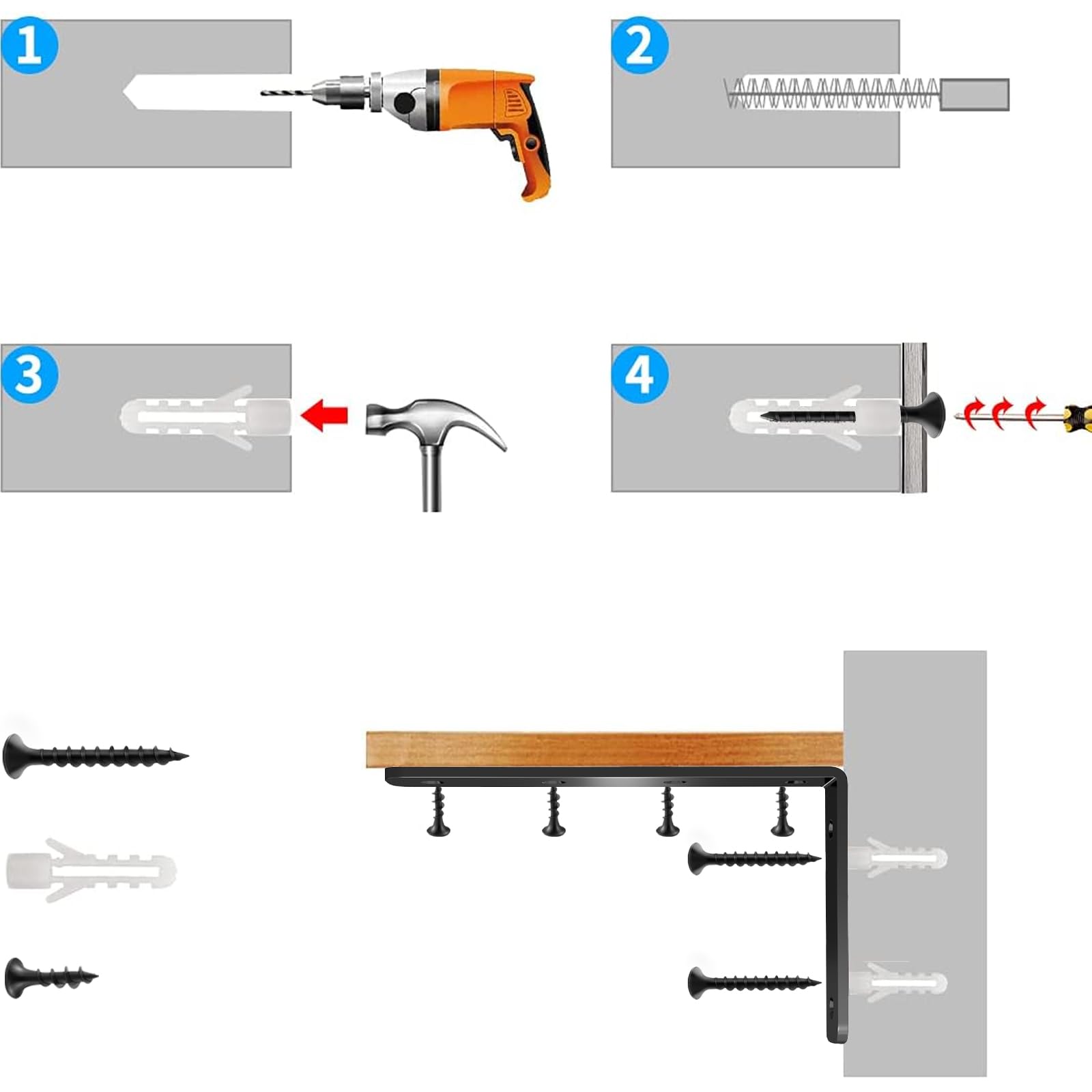 1

2

3

4