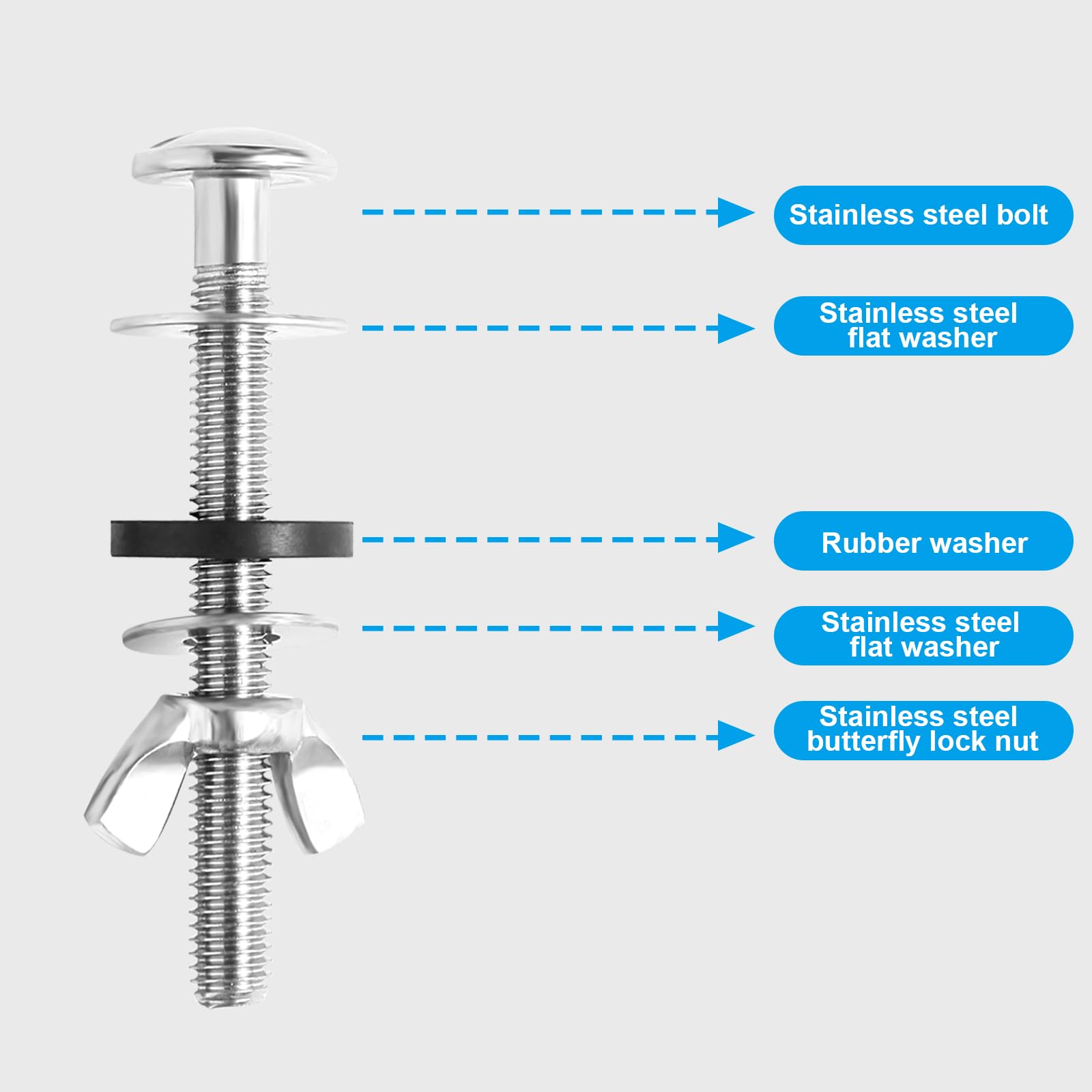 Stainless steel bolt

Stainless steel flat washer

Rubber washer

Stainless steel flat washer

Stainless steel butterfly lock nut