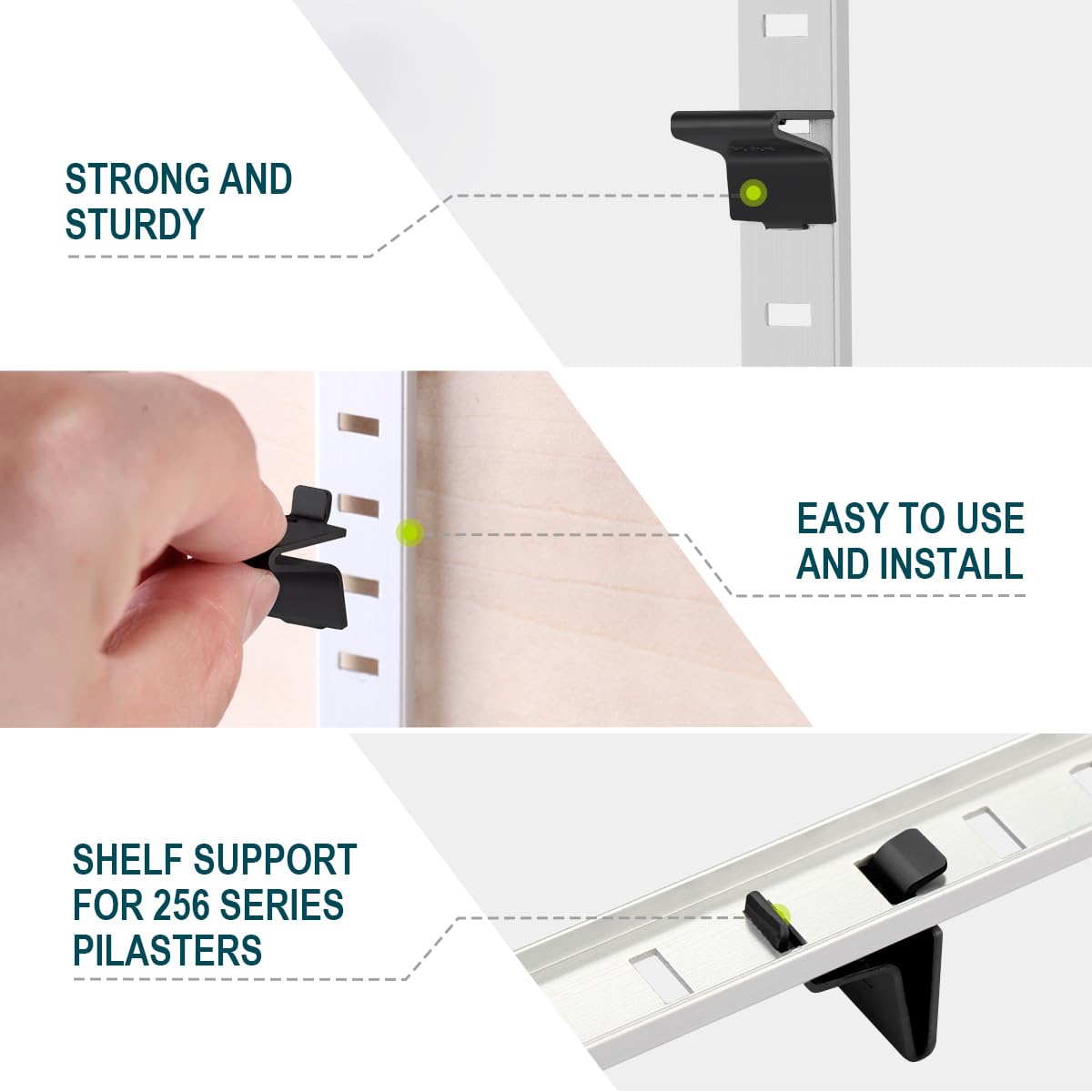 STRONG AND STURDY

EASY TO USE AND INSTALL

SHELF SUPPORT FOR 256 SERIES PILASTERS