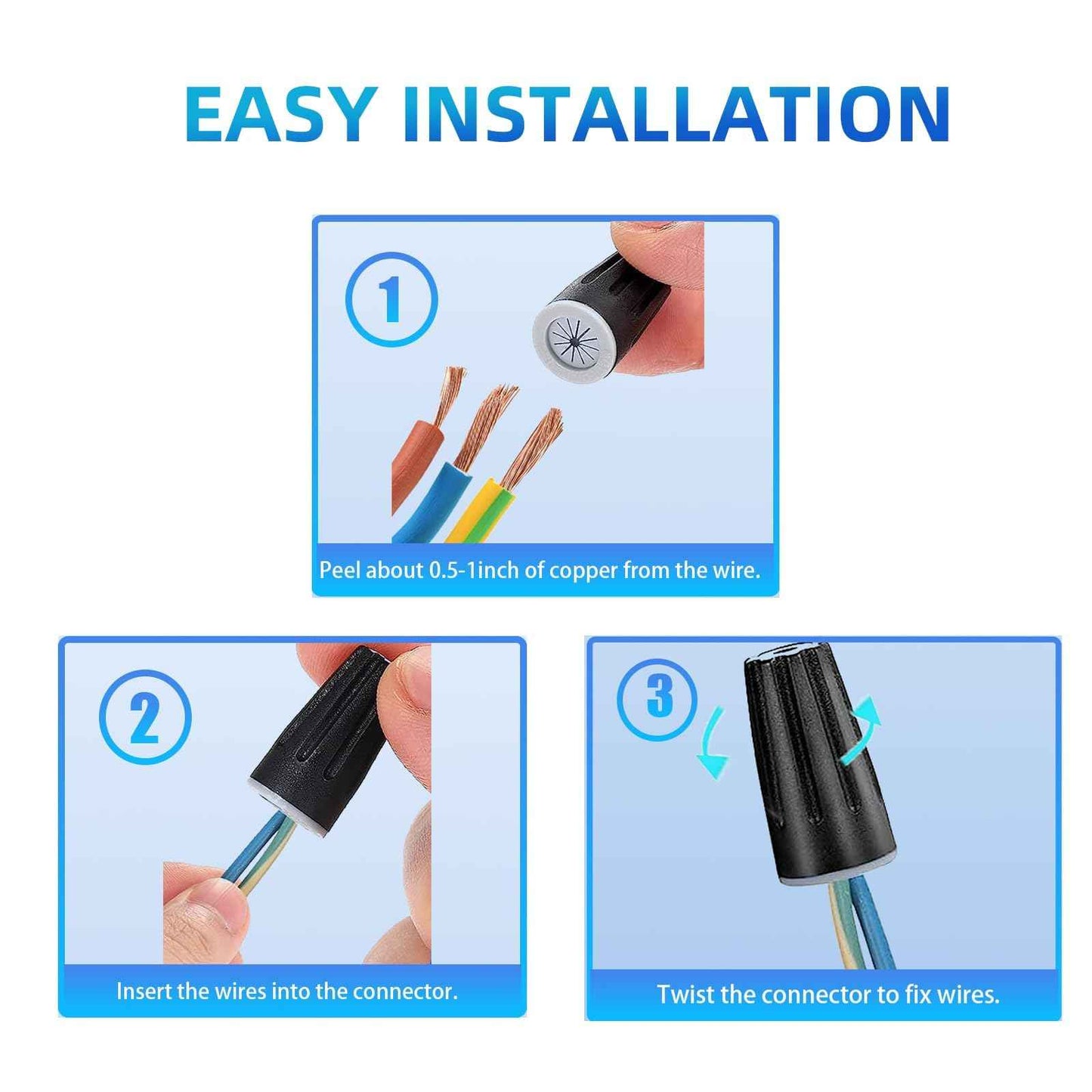 EASY INSTALLATION

1

Peel about 0.5-1inch of copper from the wire.

2

Insert the wires into the connector.

3

Twist the connector to fix wires.