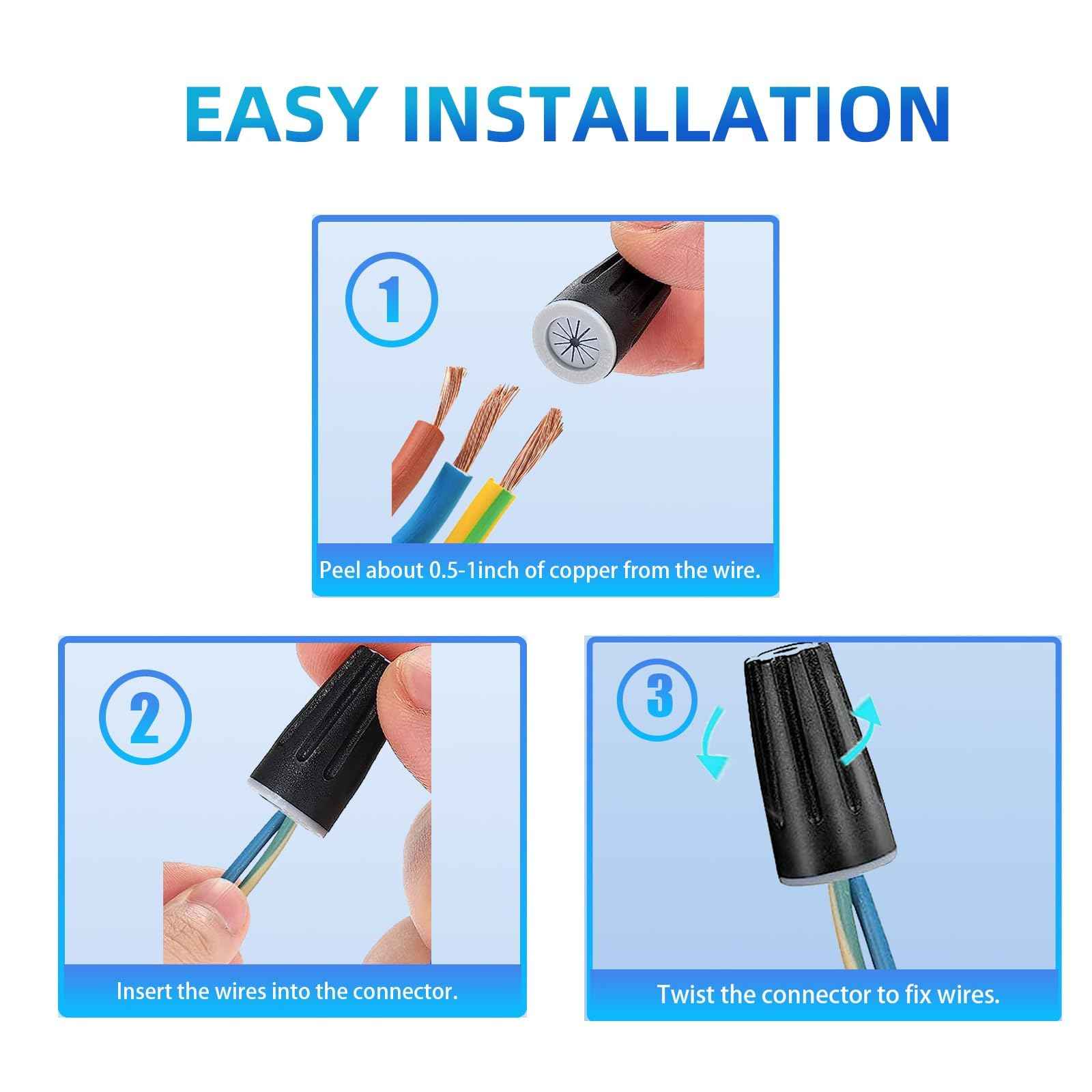 EASY INSTALLATION

1

Peel about 0.5-1inch of copper from the wire.

2

Insert the wires into the connector.

3

Twist the connector to fix wires.