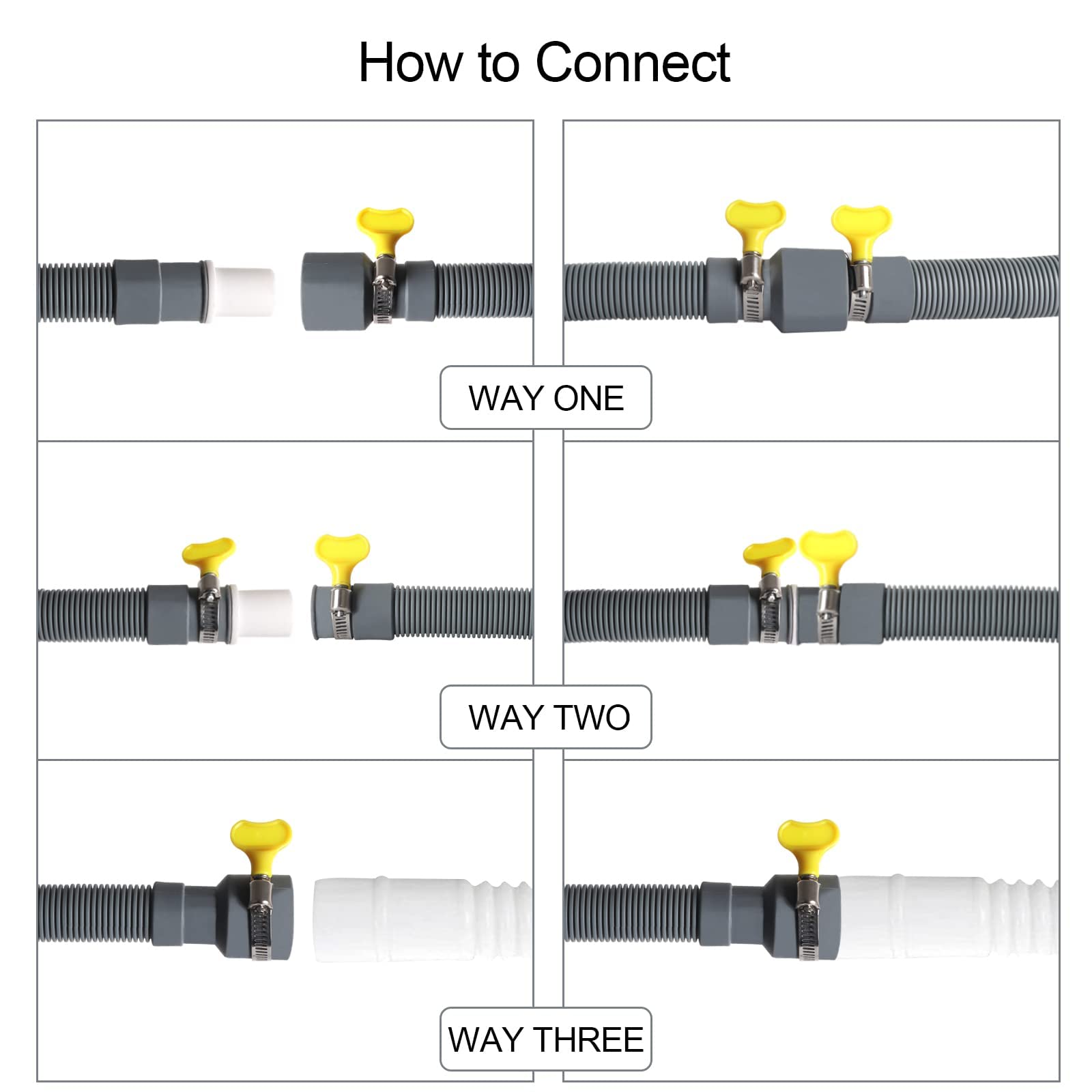 How to Connect

WAY ONE

WAY TWO

WAY THREE