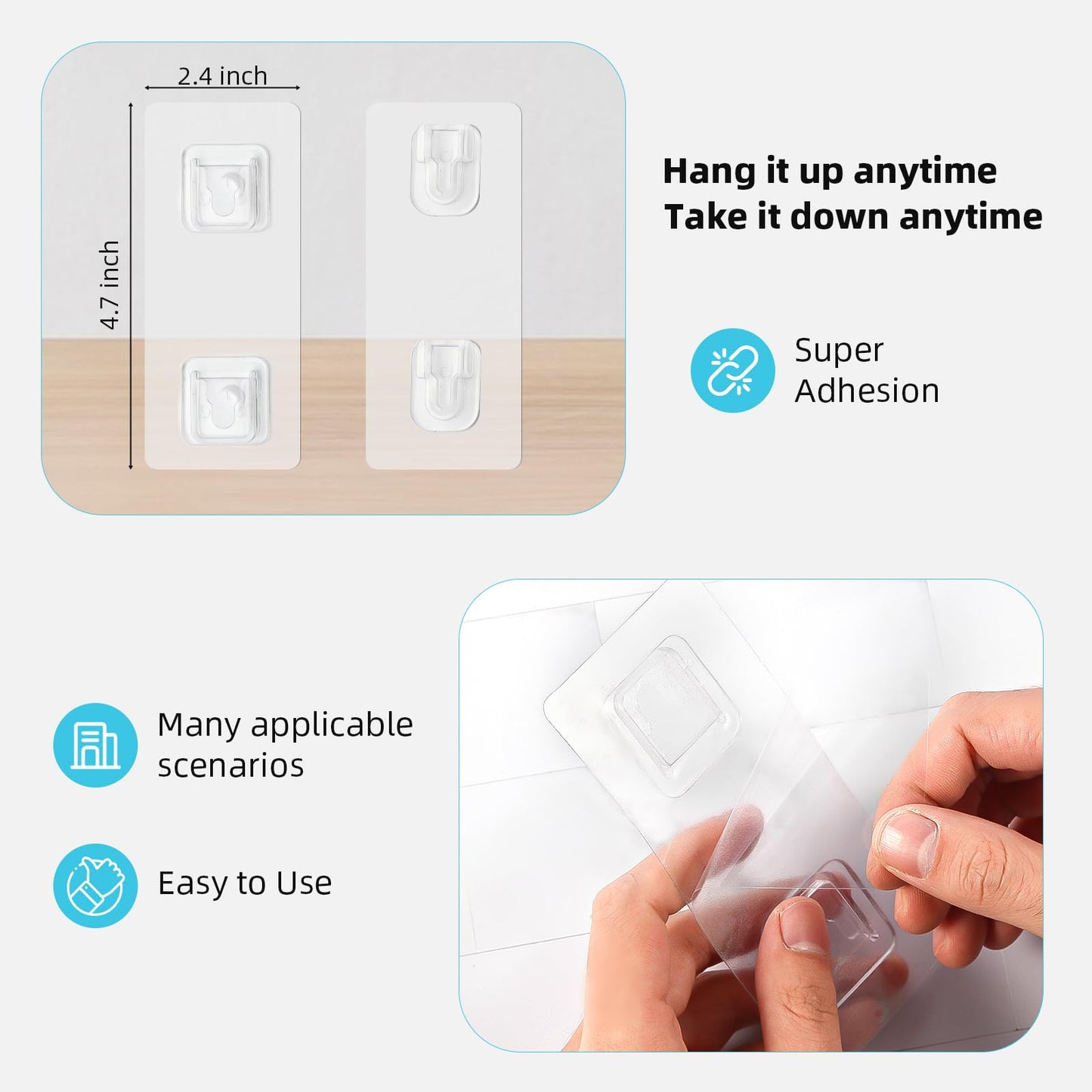 2.4 inch

4.7 inch

Hang it up anytime
Take it down anytime

Super
Adhesion

Many applicable
scenarios

Easy to Use