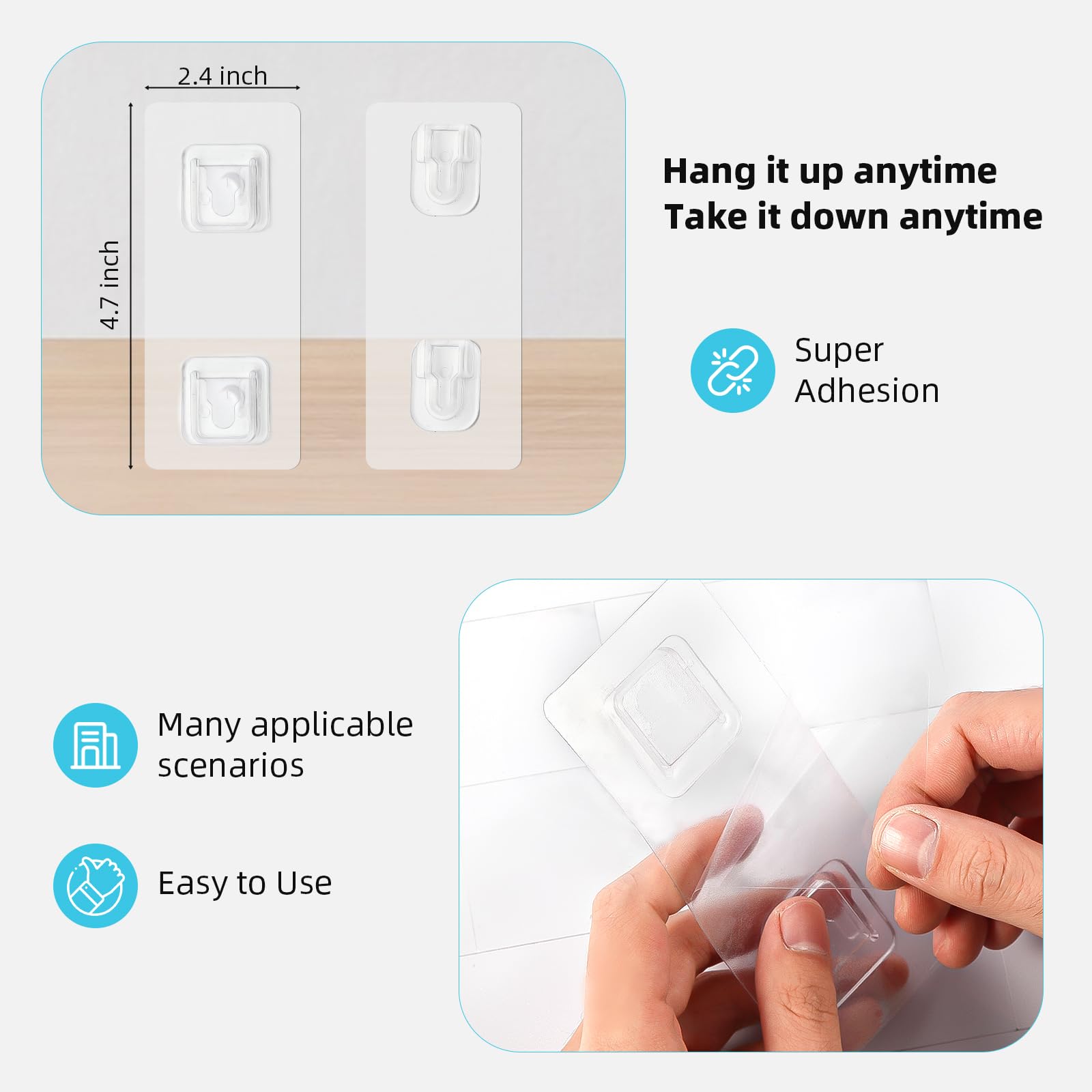 2.4 inch

4.7 inch

Hang it up anytime
Take it down anytime

Super Adhesion

Many applicable scenarios

Easy to Use