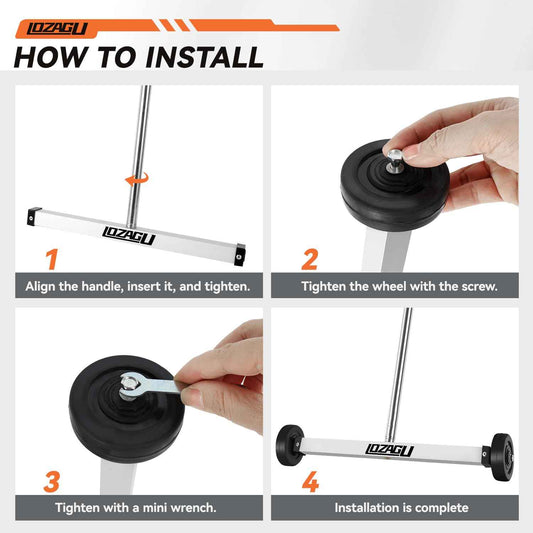 LOZAGU

HOW TO INSTALL

LOZAGU

1

Align the handle, insert it, and tighten.

2

Tighten the wheel with the screw.

3

Tighten with a mini wrench.

LOZAGU

4

Installation is complete