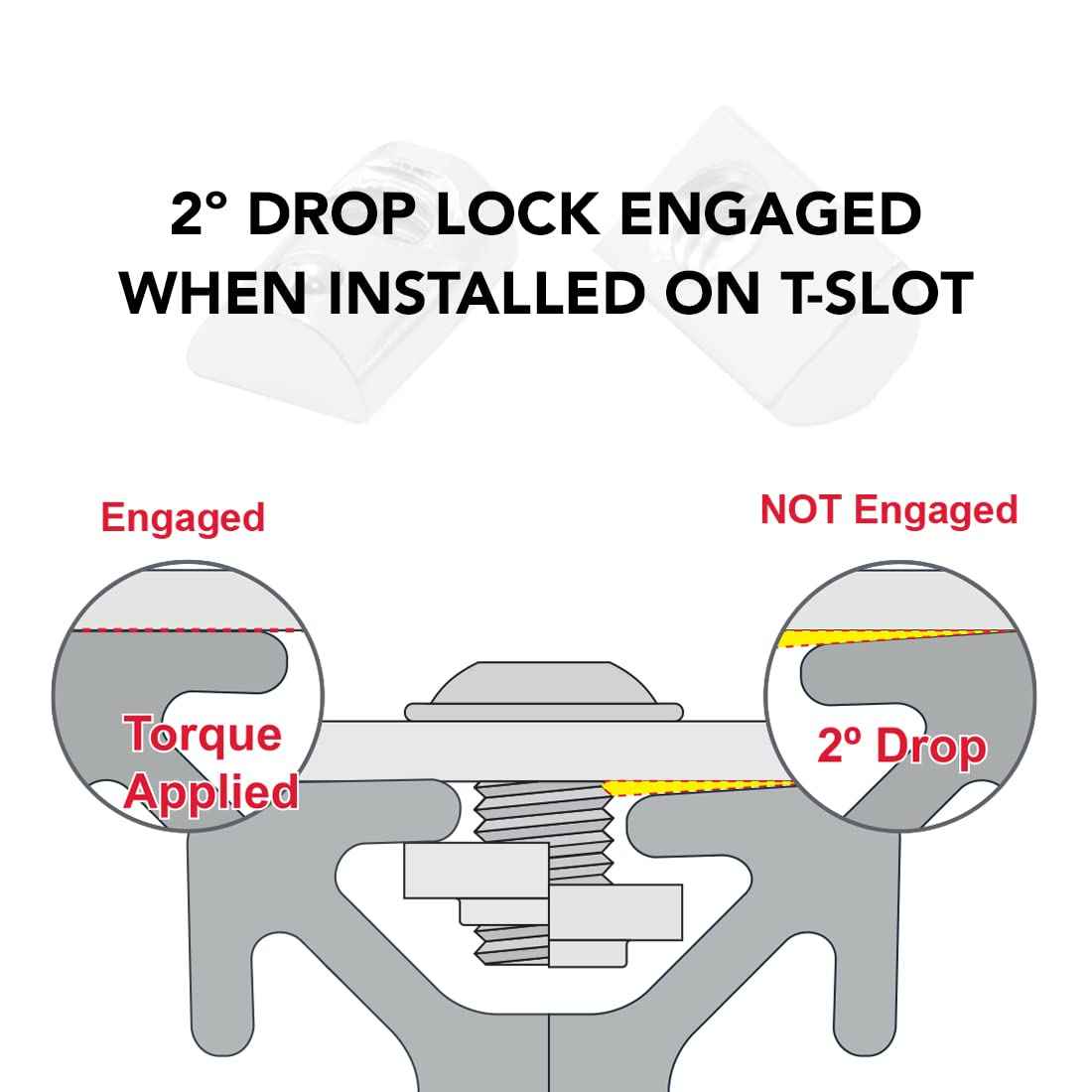 2° DROP LOCK ENGAGED WHEN INSTALLED ON T-SLOT

Engaged

NOT Engaged

Torque Applied

2º Drop