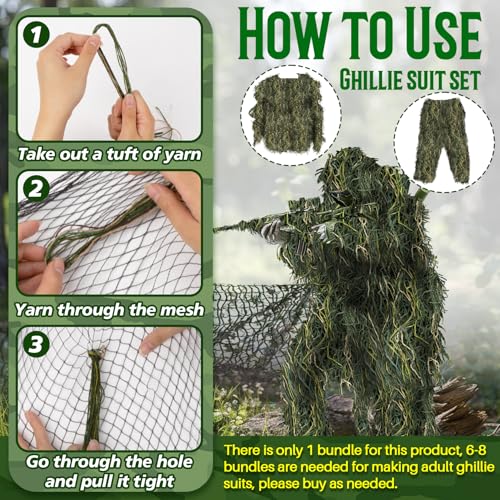 1

Take out a tuft of yarn

2

Yarn through the mesh

3

Go through the hole and pull it tight

HOW TO USE

GHILLIE SUIT SET

There is only 1 bundle for this product, 6-8 bundles are needed for making adult ghillie suits, please buy as needed.