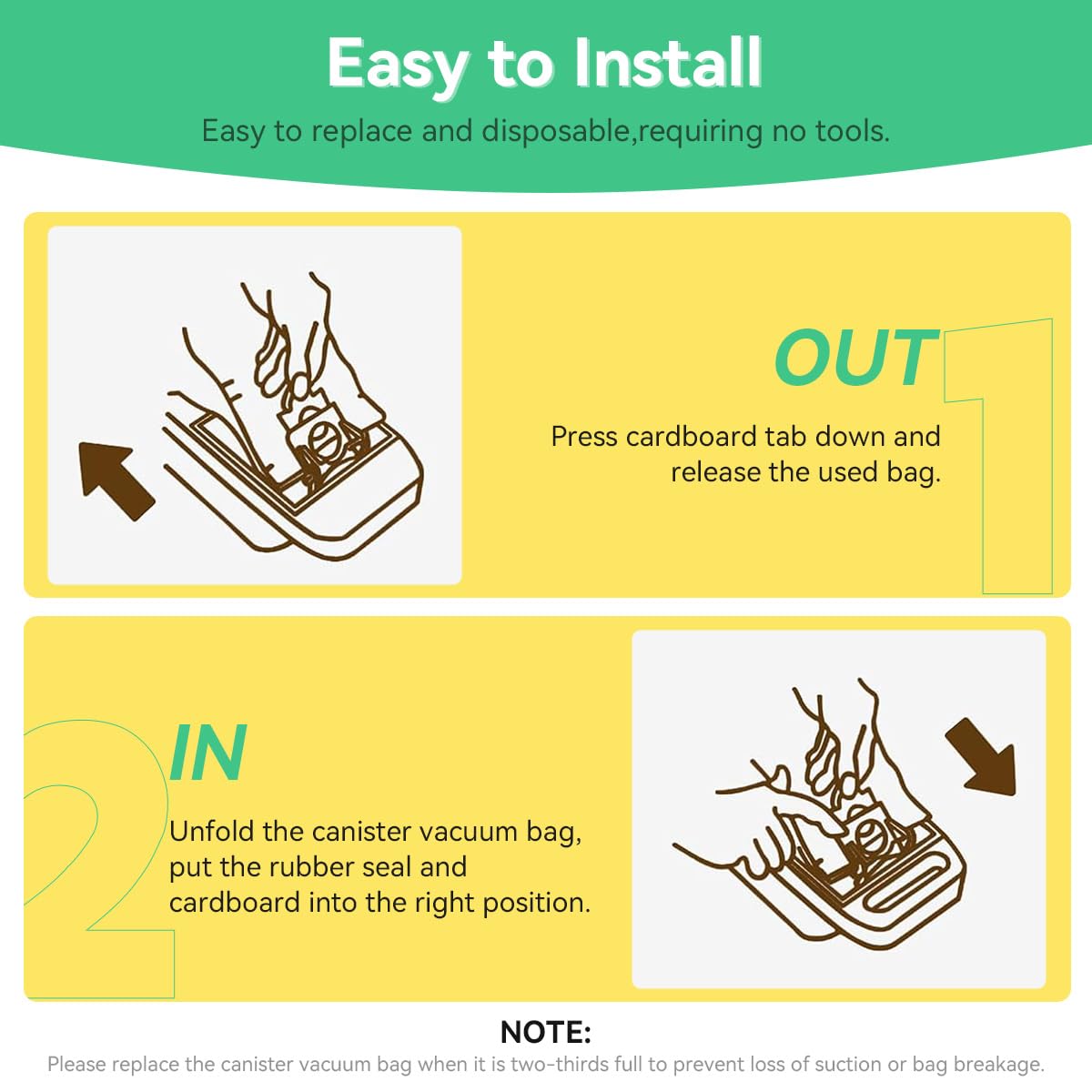 Easy to Install

Easy to replace and disposable,requiring no tools.

OUT

1

Press cardboard tab down and release the used bag.

2

IN

Unfold the canister vacuum bag, put the rubber seal and cardboard into the right position.

NOTE:

Please replace the canister vacuum bag when it is two-thirds full to prevent loss of suction or bag breakage.