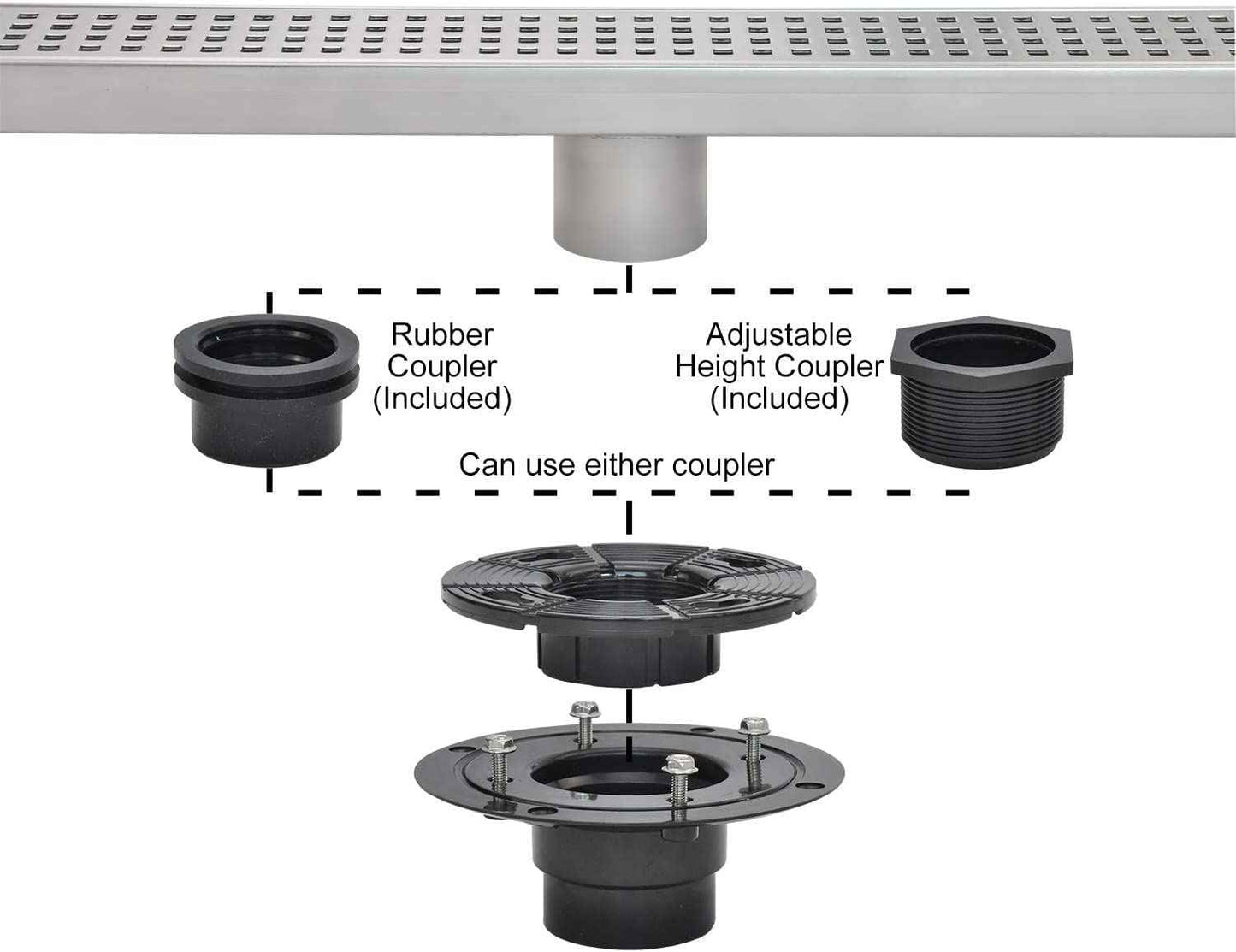 Rubber Coupler (Included)

Adjustable Height Coupler (Included)

Can use either coupler