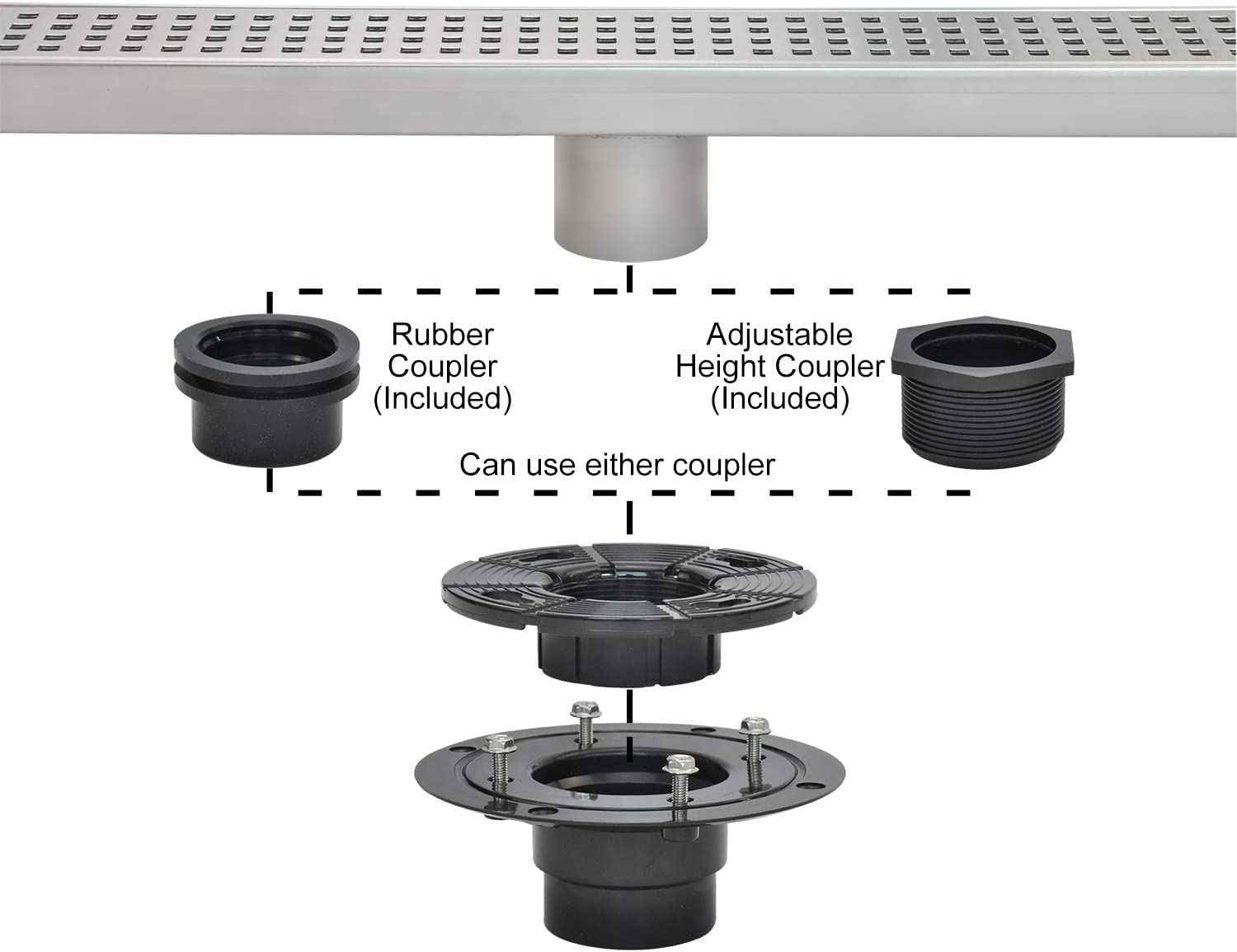 Rubber Coupler (Included)

Adjustable Height Coupler (Included)

Can use either coupler