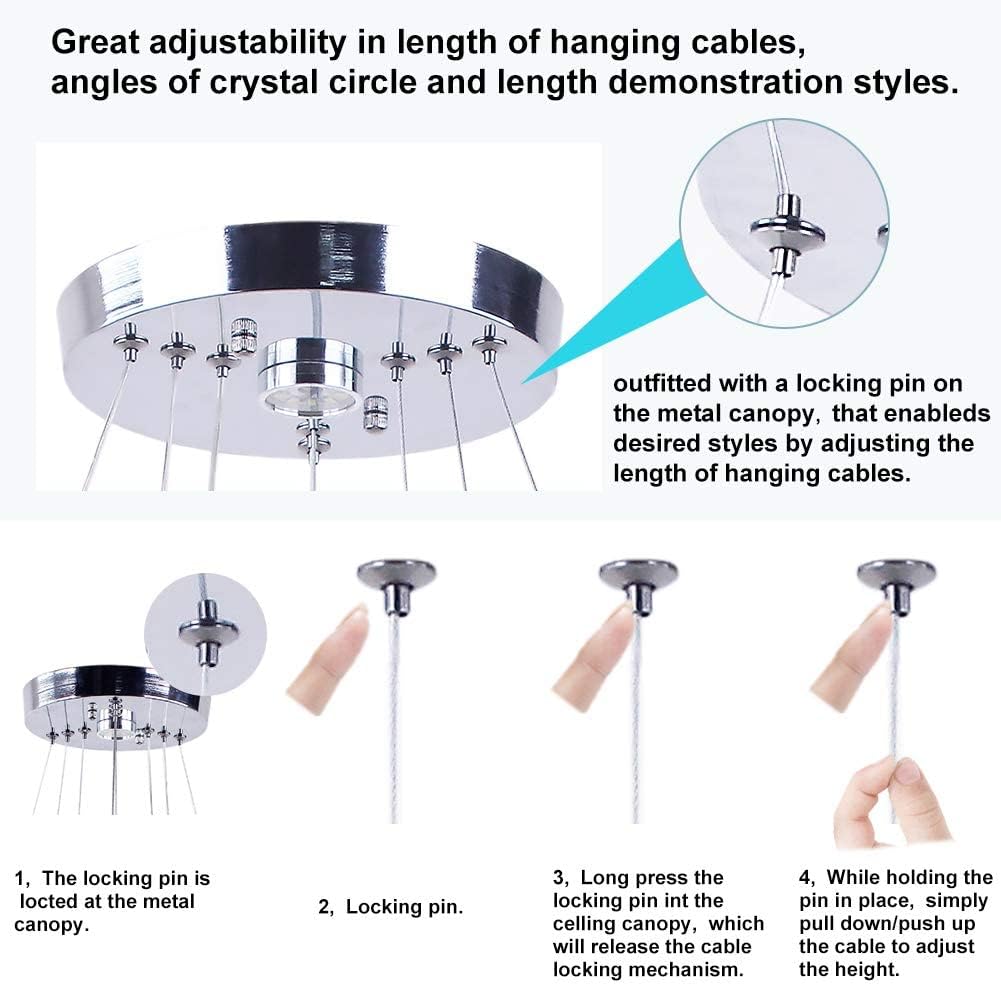 Great adjustability in length of hanging cables, angles of crystal circle and length demonstration styles.

outfitted with a locking pin on the metal canopy, that enableds desired styles by adjusting the length of hanging cables.

1, The locking pin is locted at the metal canopy.

2, Locking pin.

3, Long press the locking pin int the celling canopy, which will release the cable locking mechanism.

4, While holding the pin in place, simply pull down/push up the cable to adjust the height.