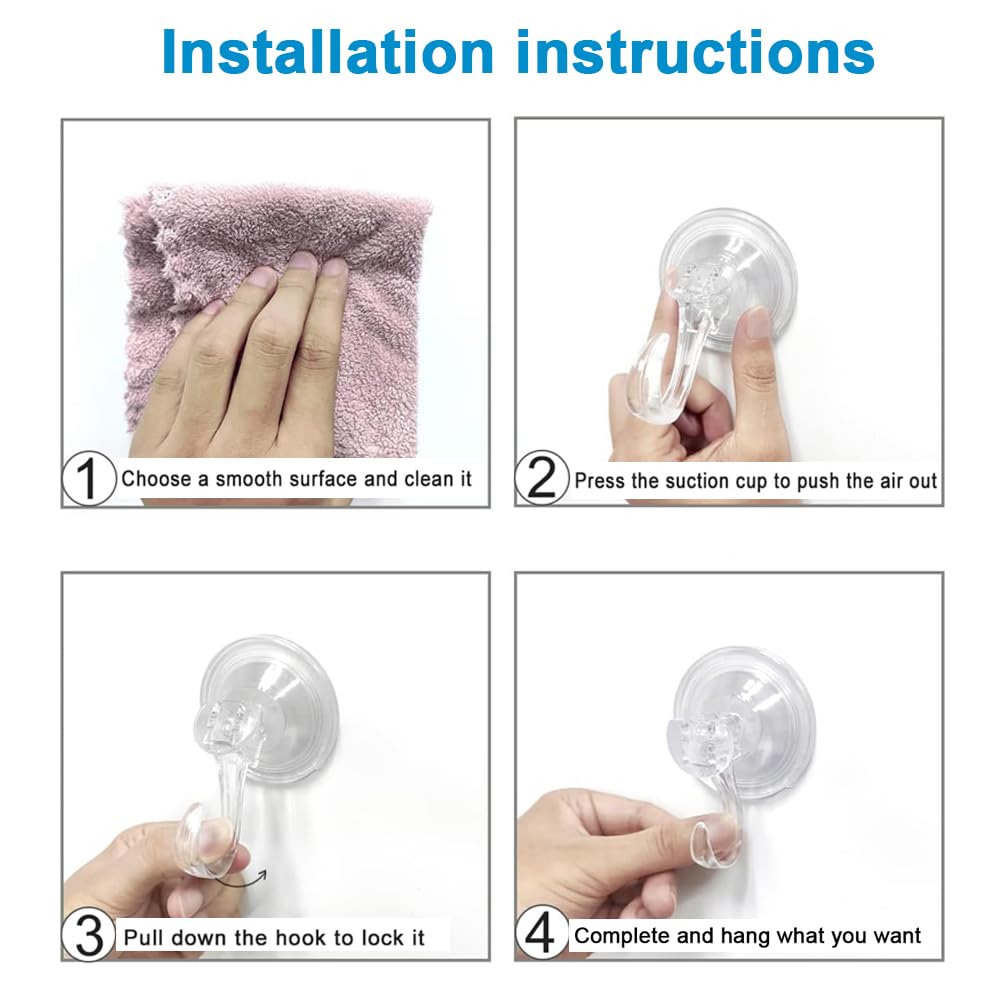 Installation instructions

1 Choose a smooth surface and clean it

2 Press the suction cup to push the air out

3 Pull down the hook to lock it

4 Complete and hang what you want