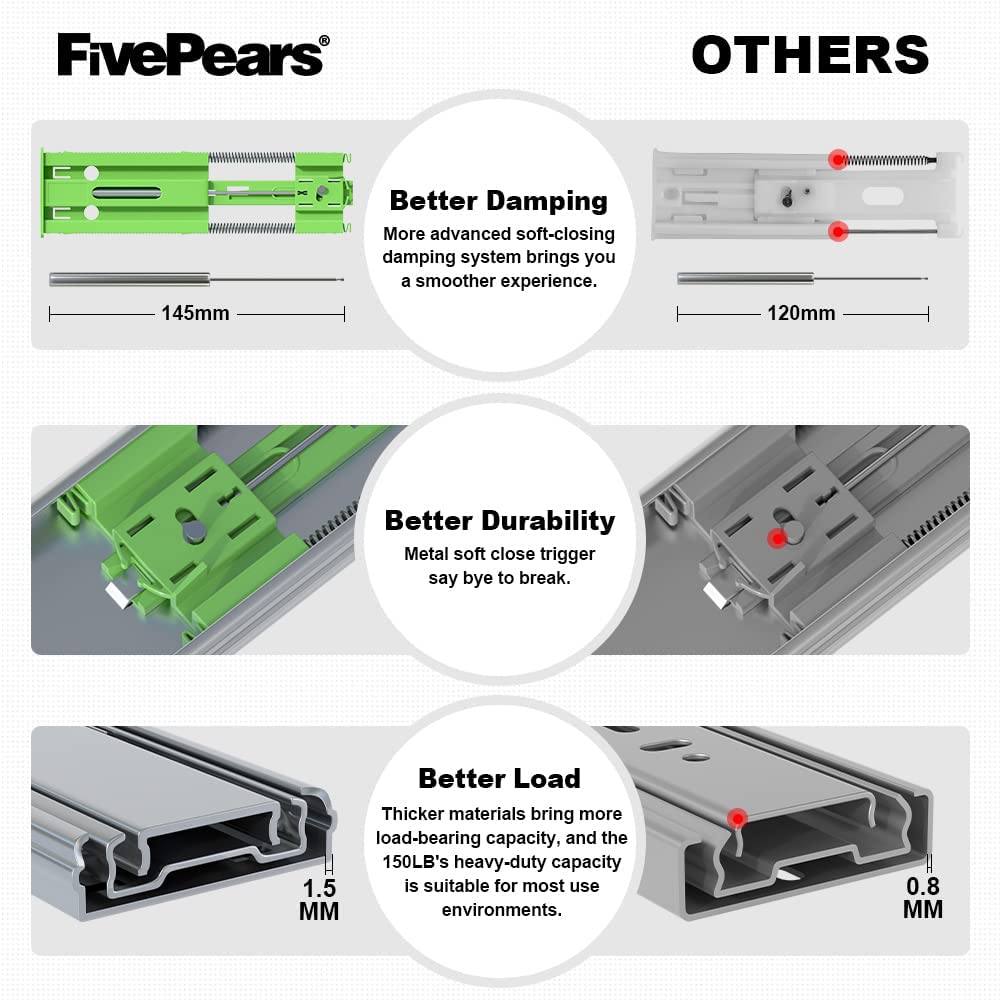 FivePears®

OTHERS

145mm

Better Damping

More advanced soft-closing damping system brings you a smoother experience.

120mm

Better Durability

Metal soft close trigger say bye to break.

1.5 MM

Better Load

Thicker materials bring more load-bearing capacity, and the 150LB's heavy-duty capacity is suitable for most use environments.

0.8 MM