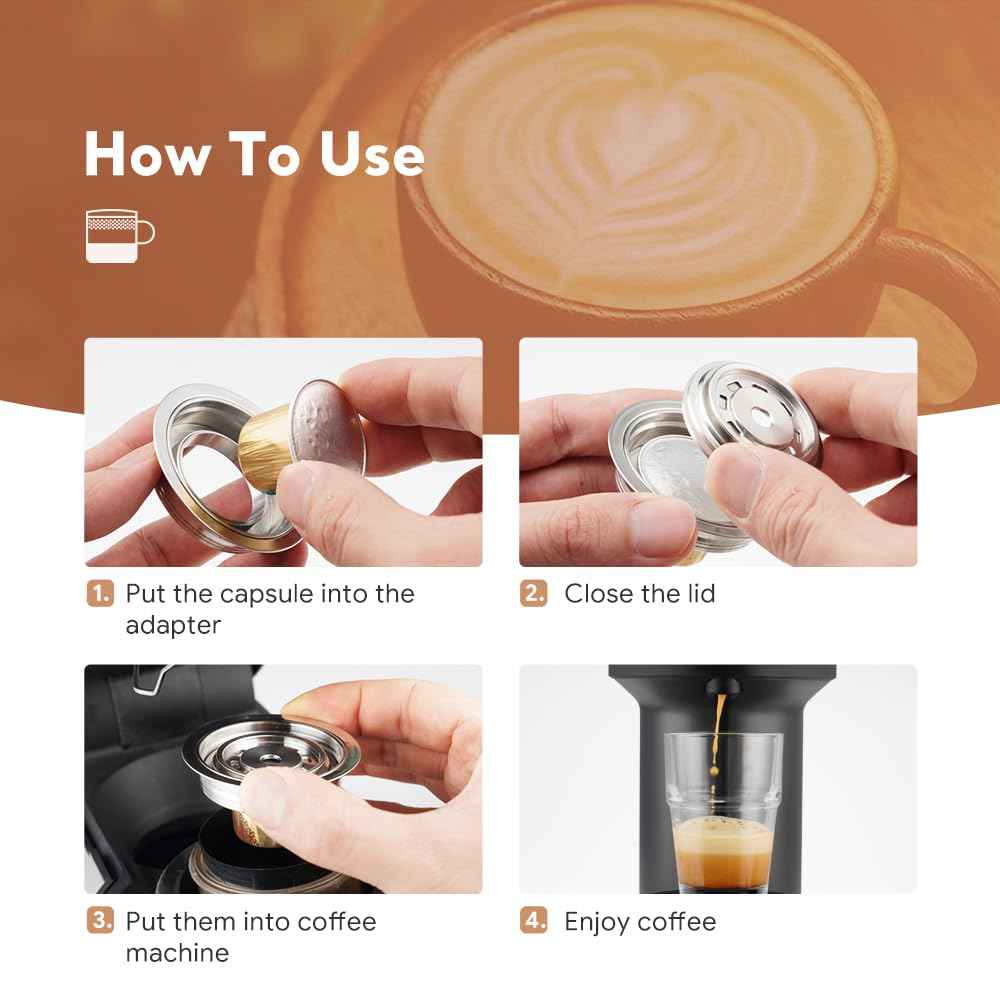 How To Use

1. Put the capsule into the adapter

2. Close the lid

3. Put them into coffee machine

4. Enjoy coffee