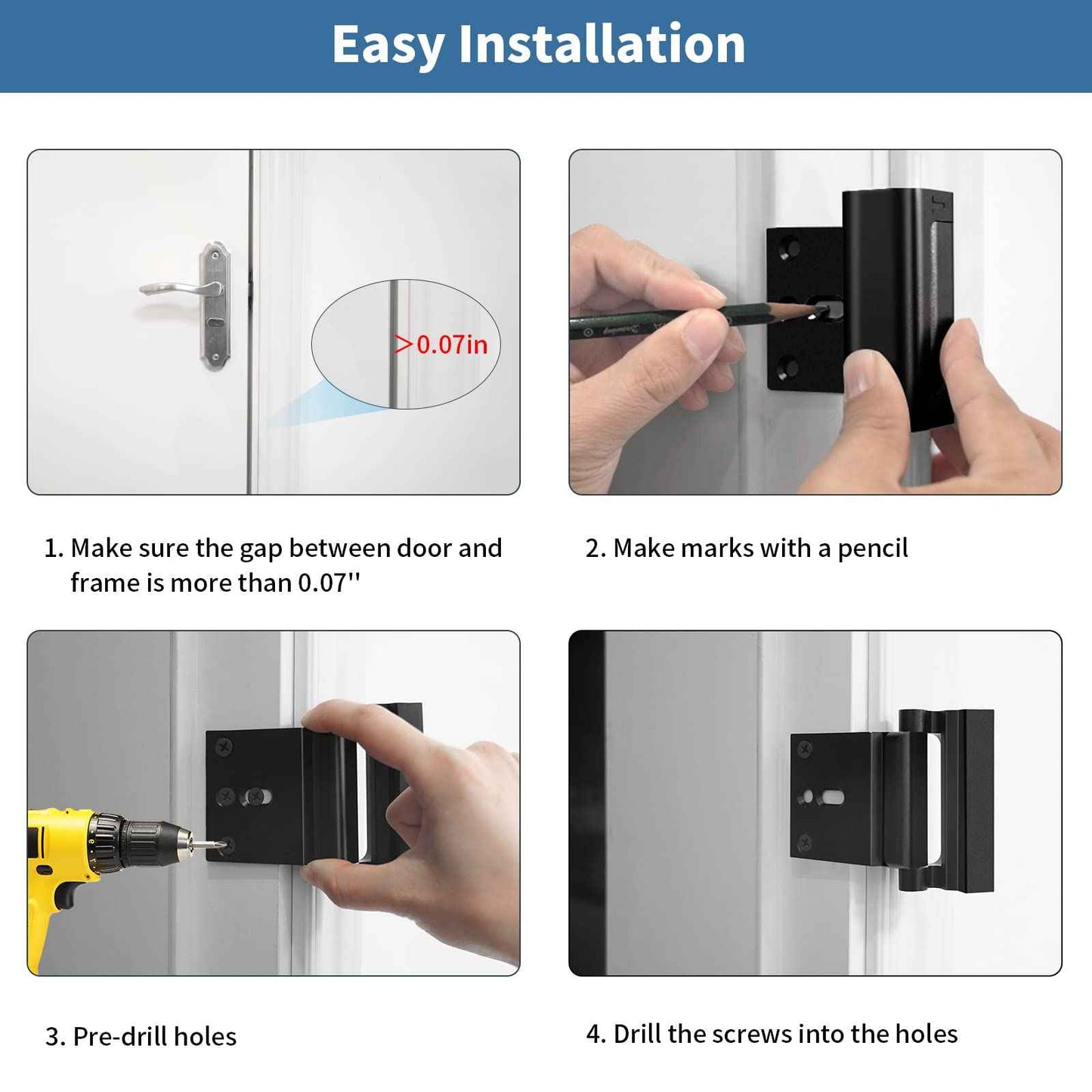 Easy Installation

>0.07in

1. Make sure the gap between door and frame is more than 0.07''

2. Make marks with a pencil

3. Pre-drill holes

4. Drill the screws into the holes