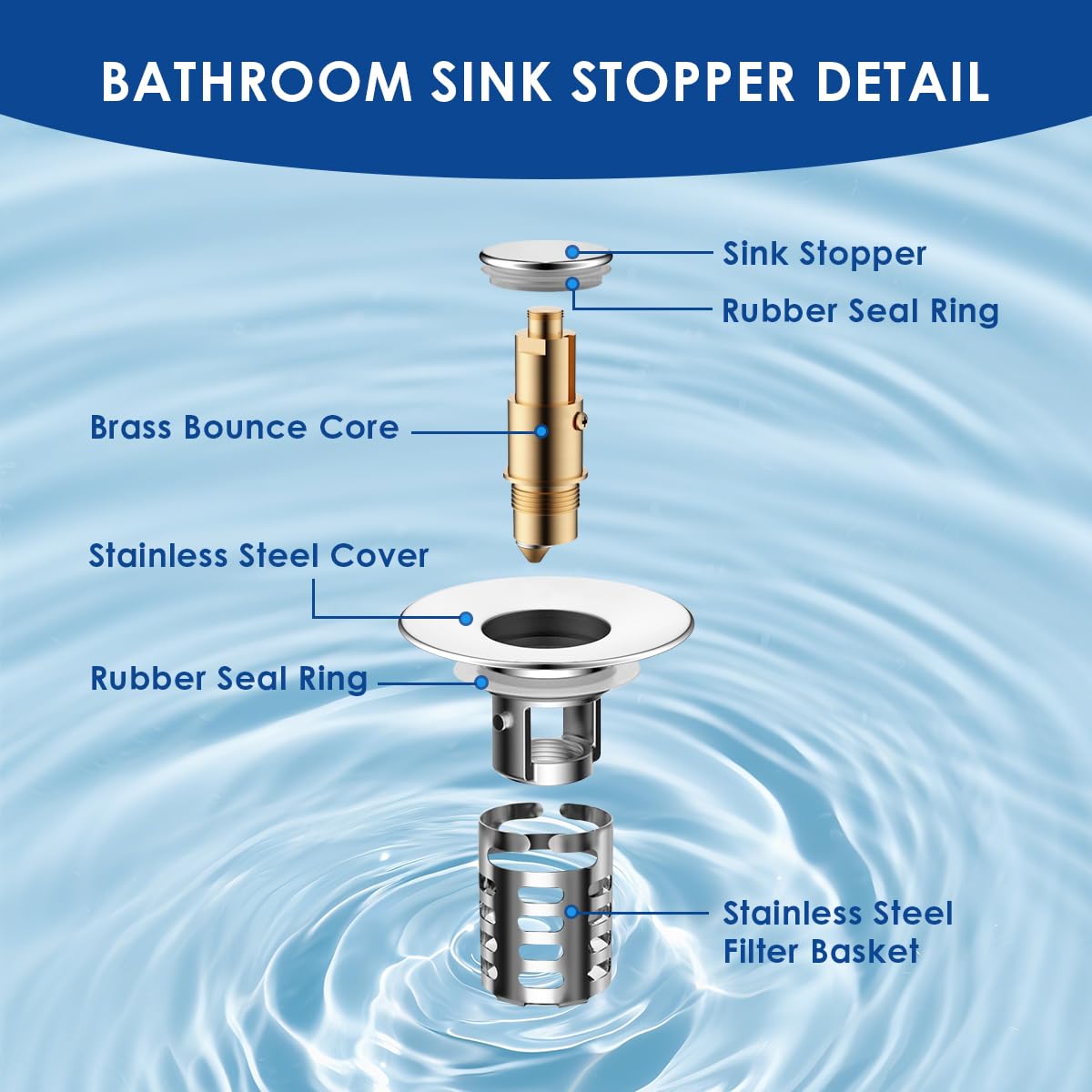 BATHROOM SINK STOPPER DETAIL

Sink Stopper

Rubber Seal Ring

Brass Bounce Core

Stainless Steel Cover

Rubber Seal Ring

Stainless Steel Filter Basket