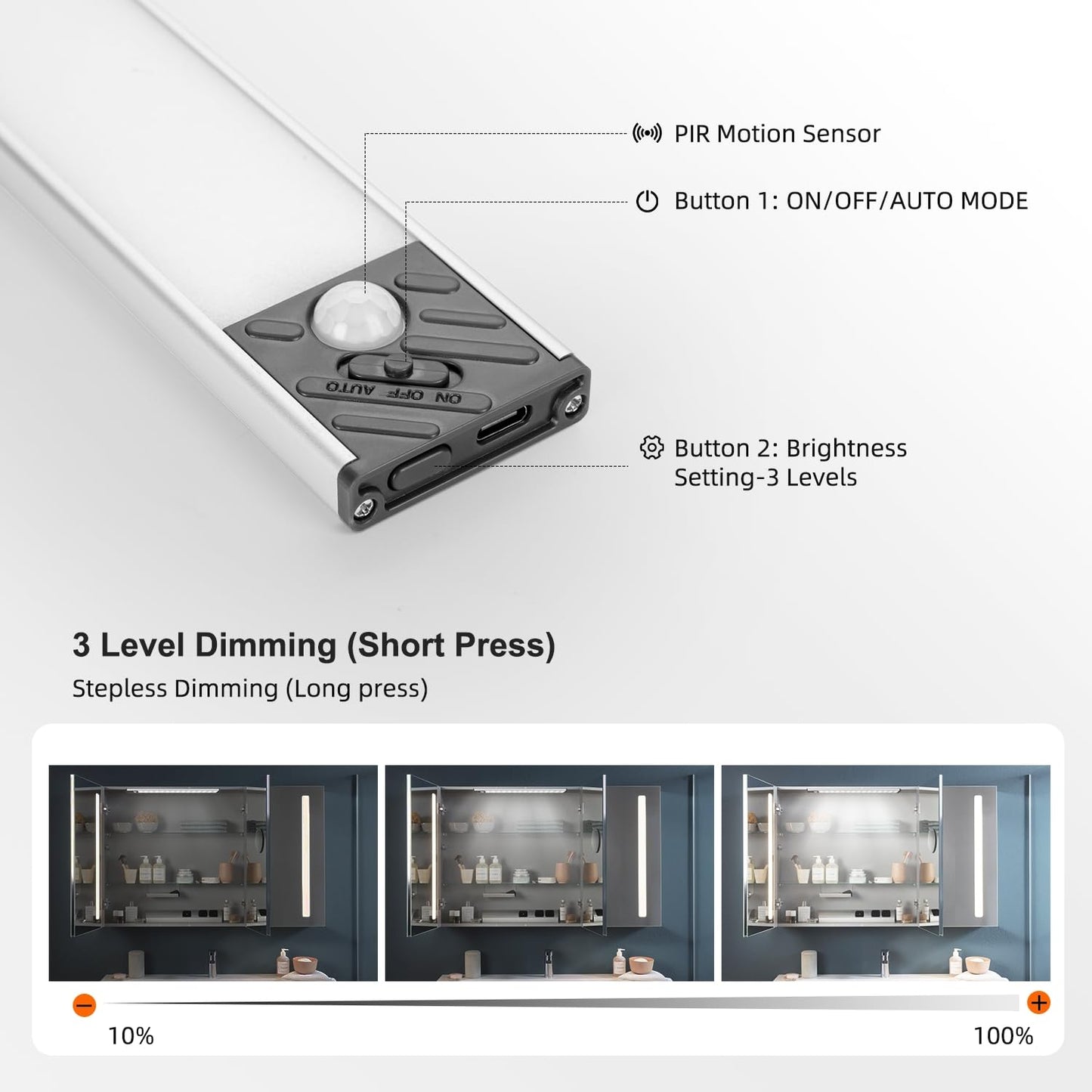 PIR Motion Sensor

Button 1: ON/OFF/AUTO MODE

ON OFF AUTO

Button 2: Brightness Setting-3 Levels

3 Level Dimming (Short Press)

Stepless Dimming (Long press)

10%

100%