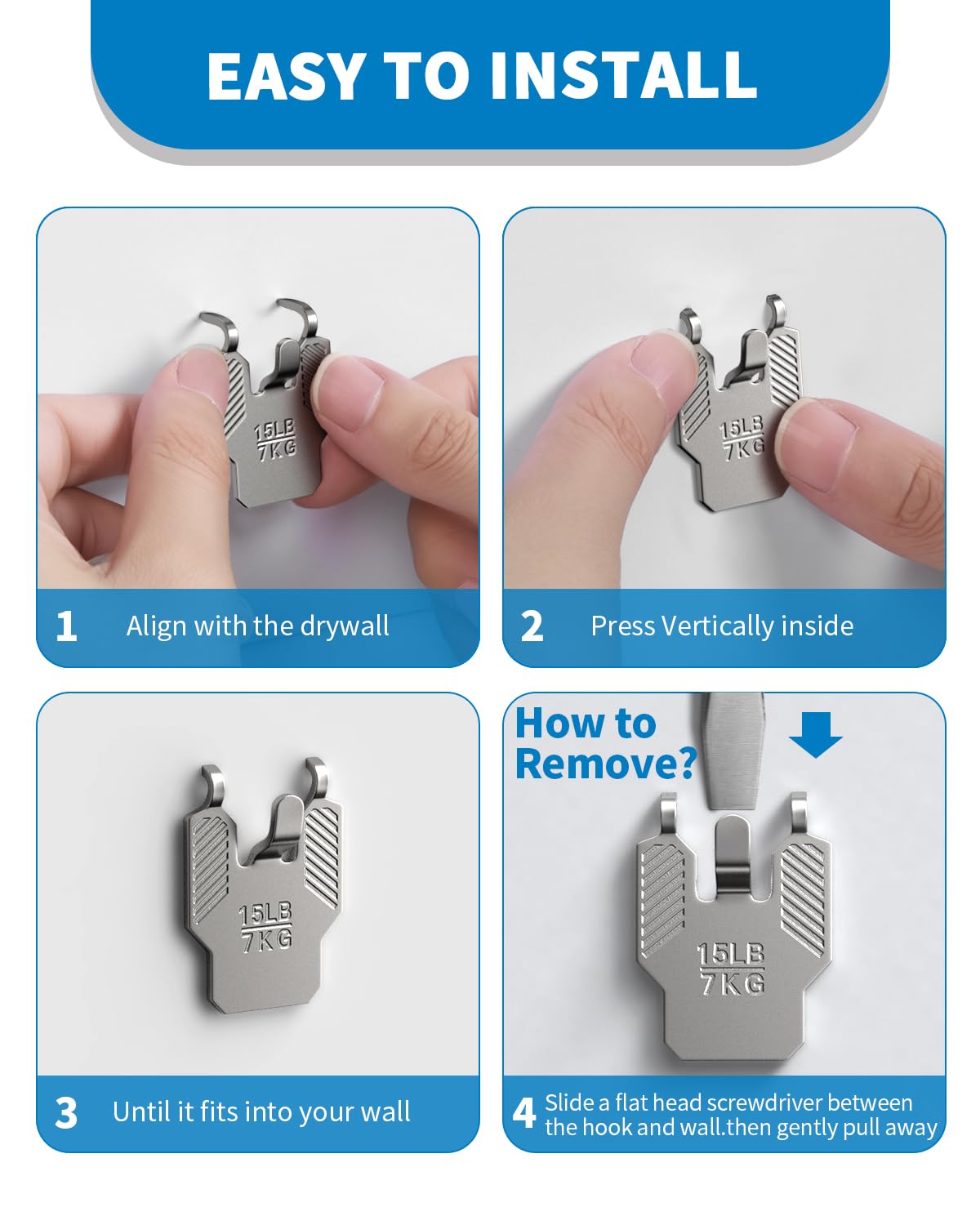 EASY TO INSTALL

15LB
7KG

1 Align with the drywall

15LB
7KG

2 Press Vertically inside

15LB
7KG

3 Until it fits into your wall

How to Remove?

15LB
7KG

4 Slide a flat head screwdriver between the hook and wall.then gently pull away