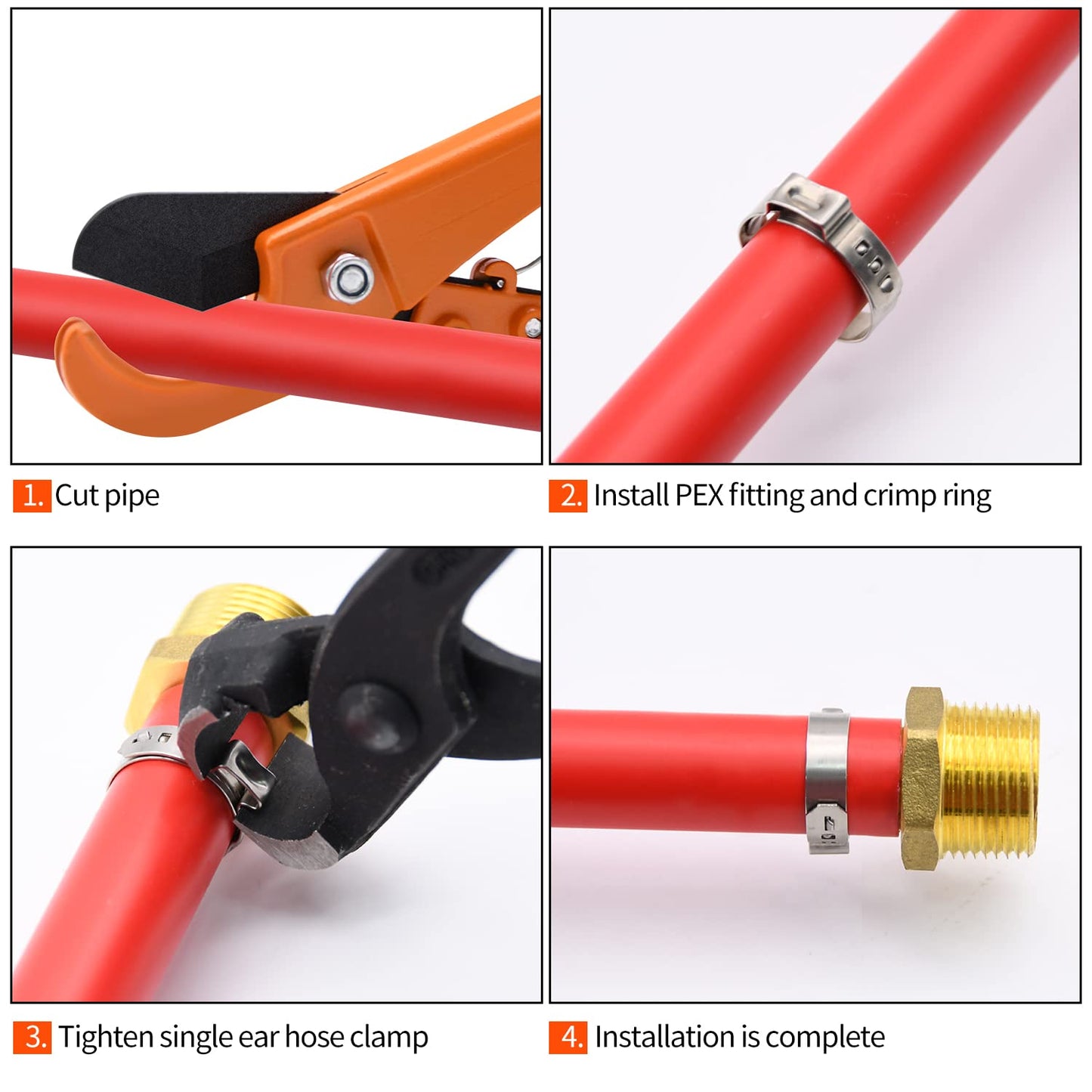 1. Cut pipe

2. Install PEX fitting and crimp ring

3. Tighten single ear hose clamp

4. Installation is complete