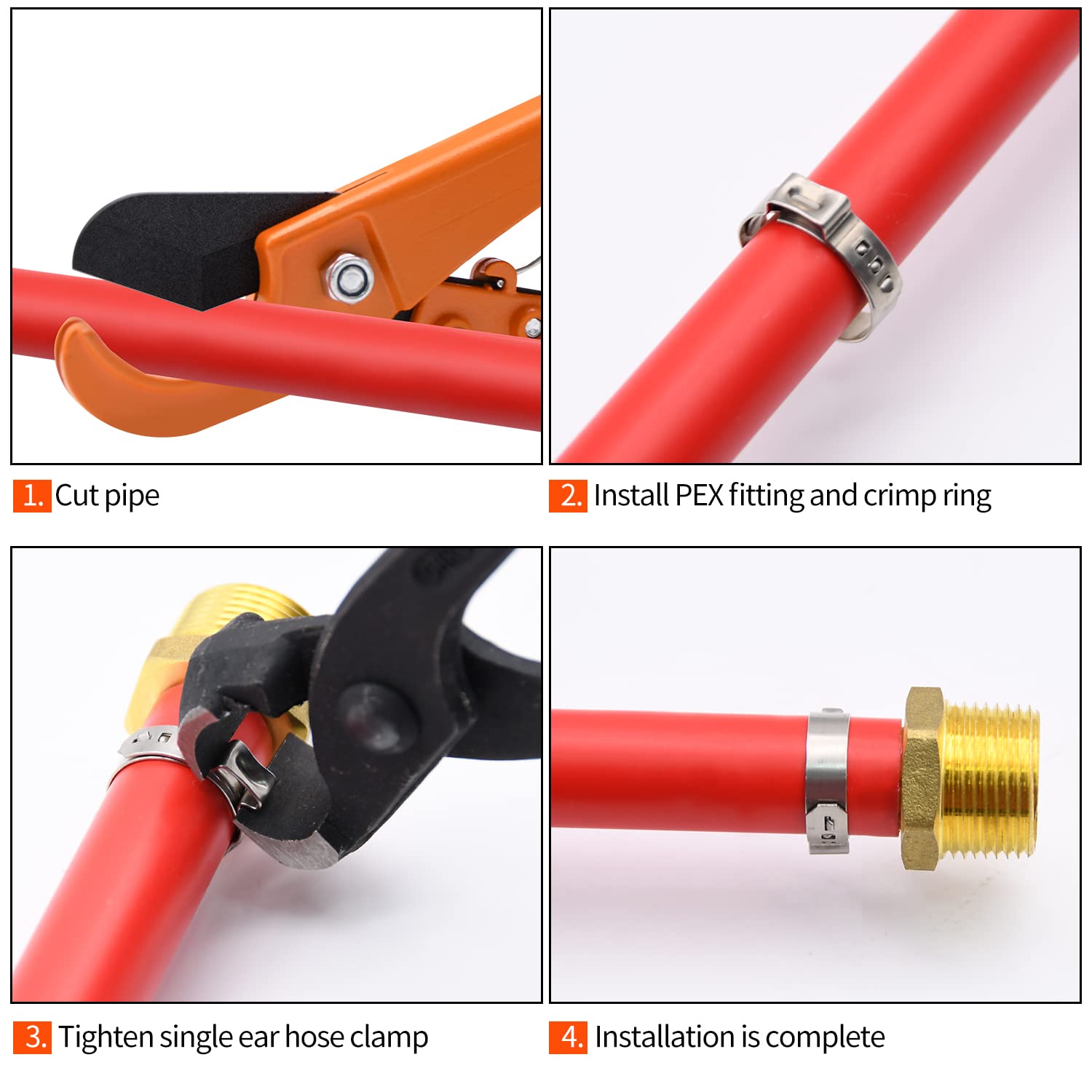 1. Cut pipe

2. Install PEX fitting and crimp ring

3. Tighten single ear hose clamp

4. Installation is complete