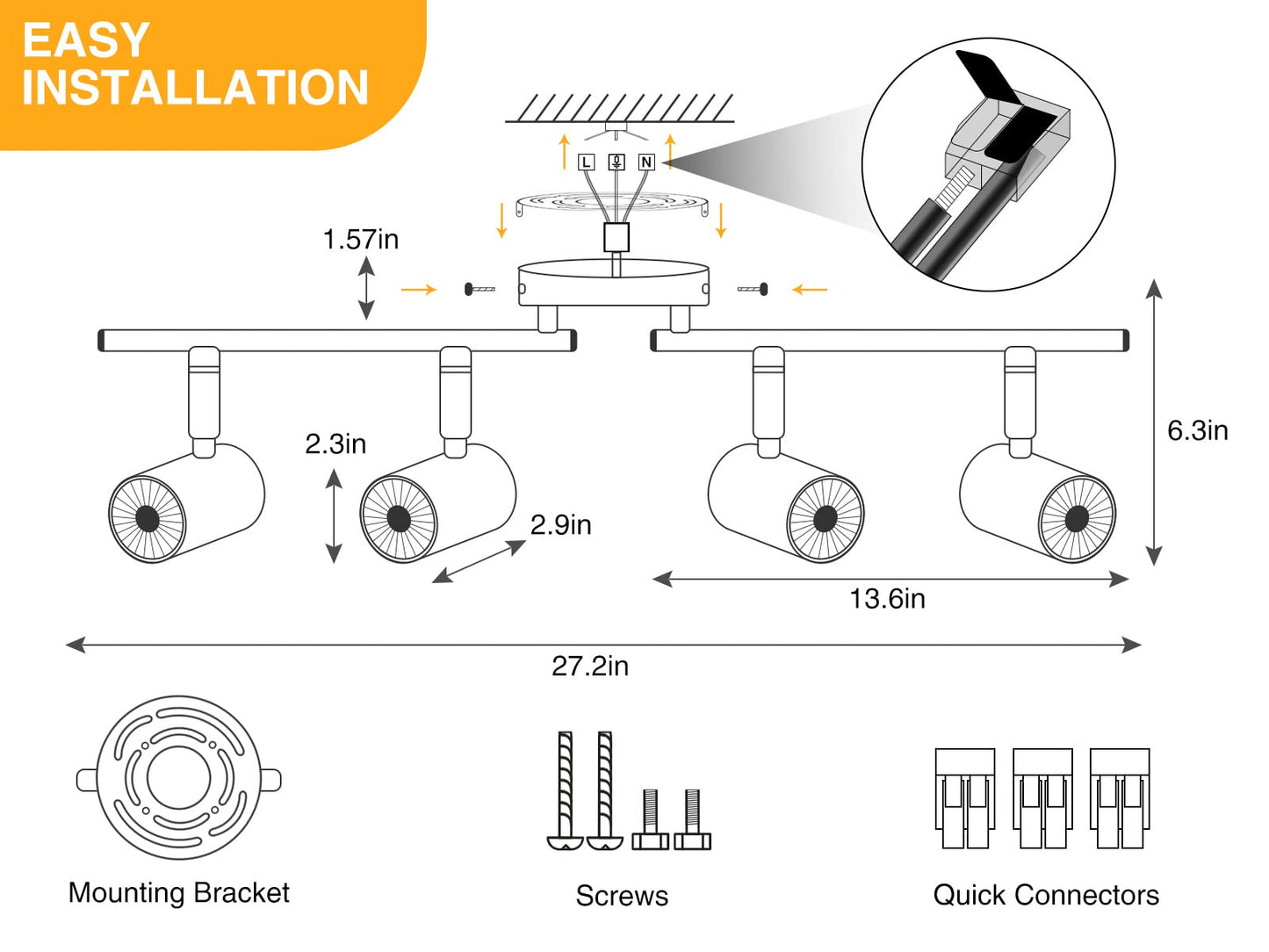 EASY INSTALLATION

L N

1.57in

2.3in

2.9in

6.3in

13.6in

27.2in

Mounting Bracket

Screws

Quick Connectors