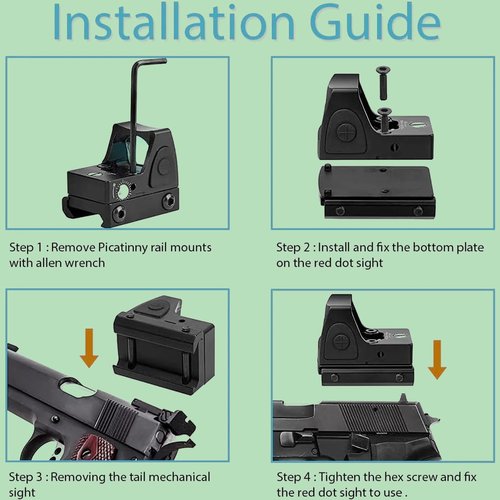 Installation Guide

Step 1 : Remove Picatinny rail mounts with allen wrench

Step 2 : Install and fix the bottom plate on the red dot sight

Step 3 : Removing the tail mechanical sight

Step 4 : Tighten the hex screw and fix the red dot sight to use .