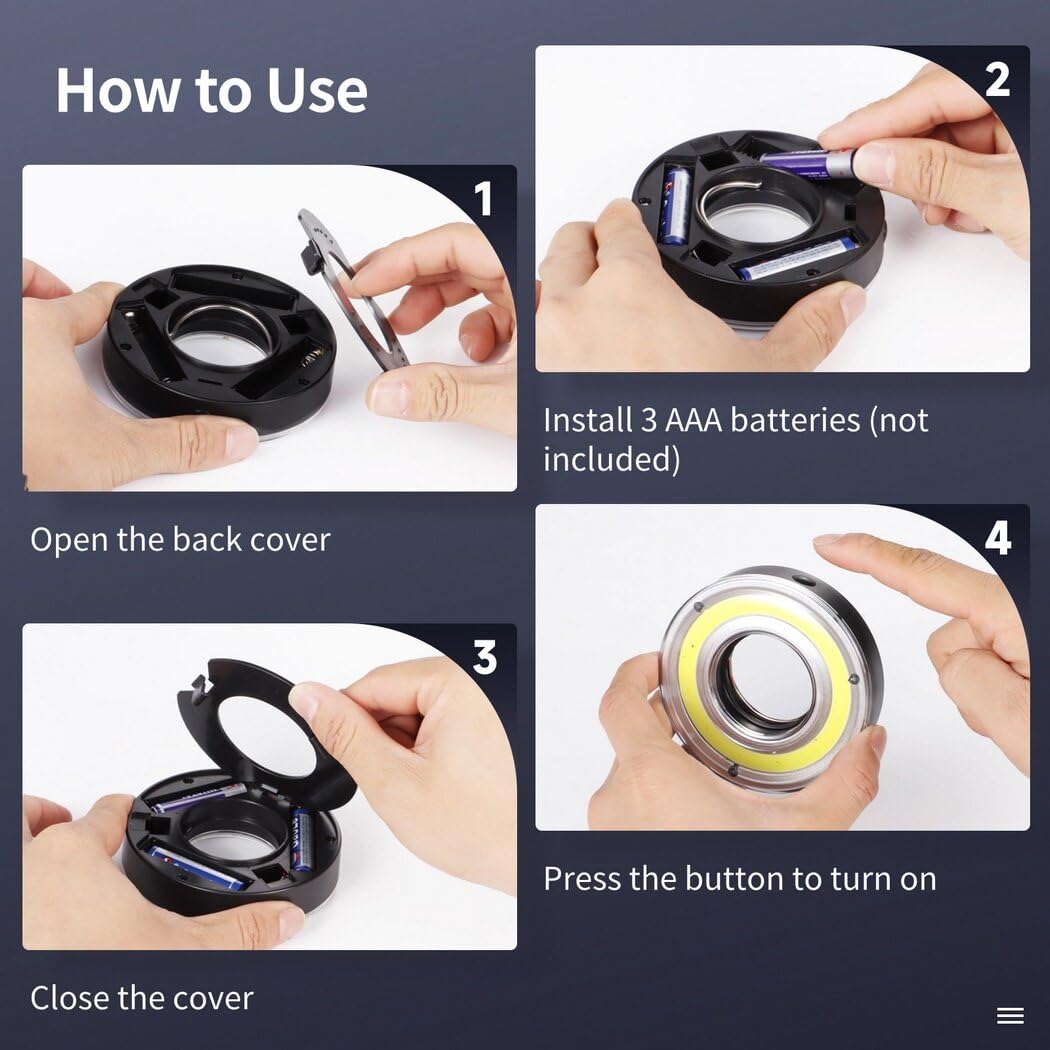 How to Use

1

Open the back cover

2

Install 3 AAA batteries (not included)

3

Close the cover

4

Press the button to turn on