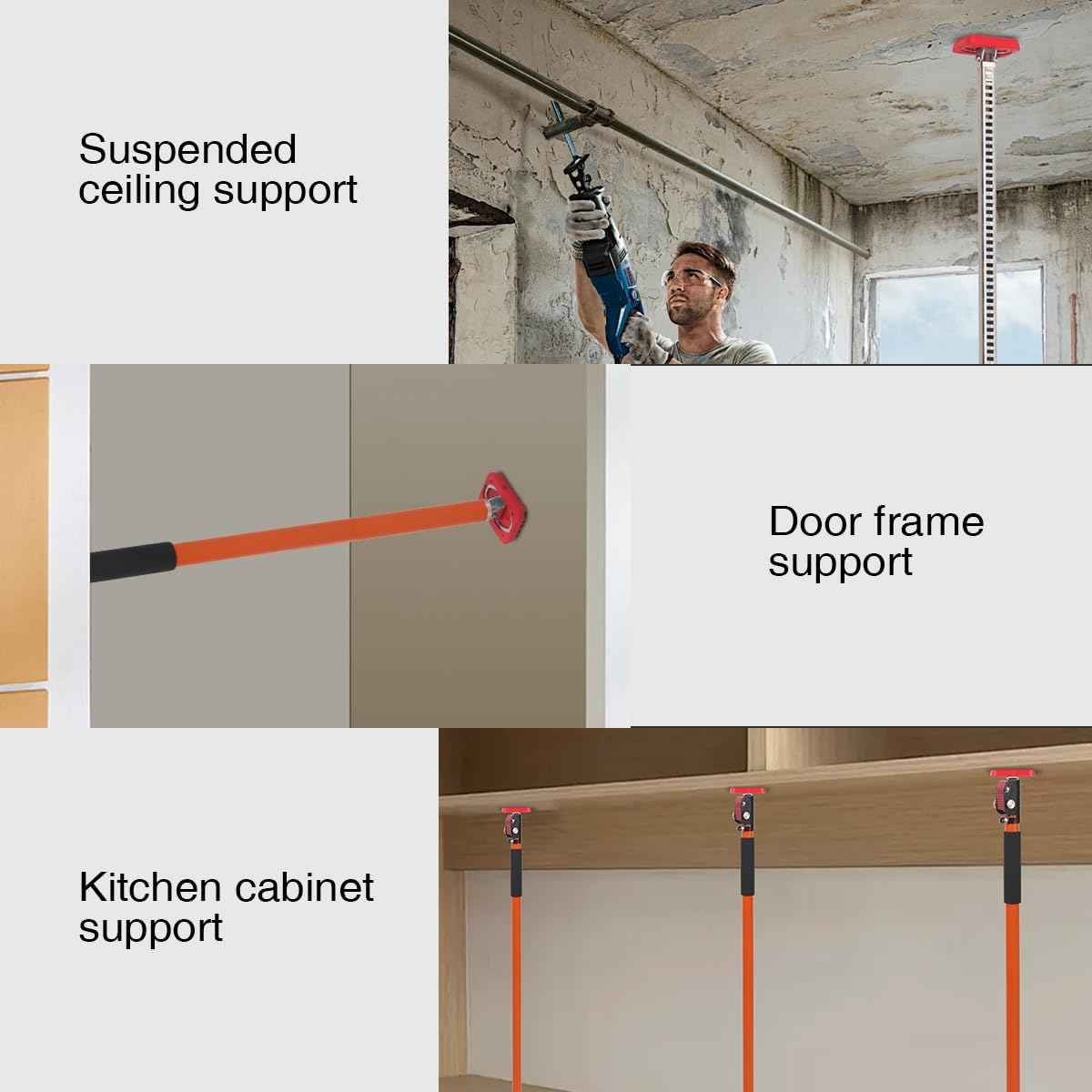 Suspended ceiling support

Door frame support

Kitchen cabinet support