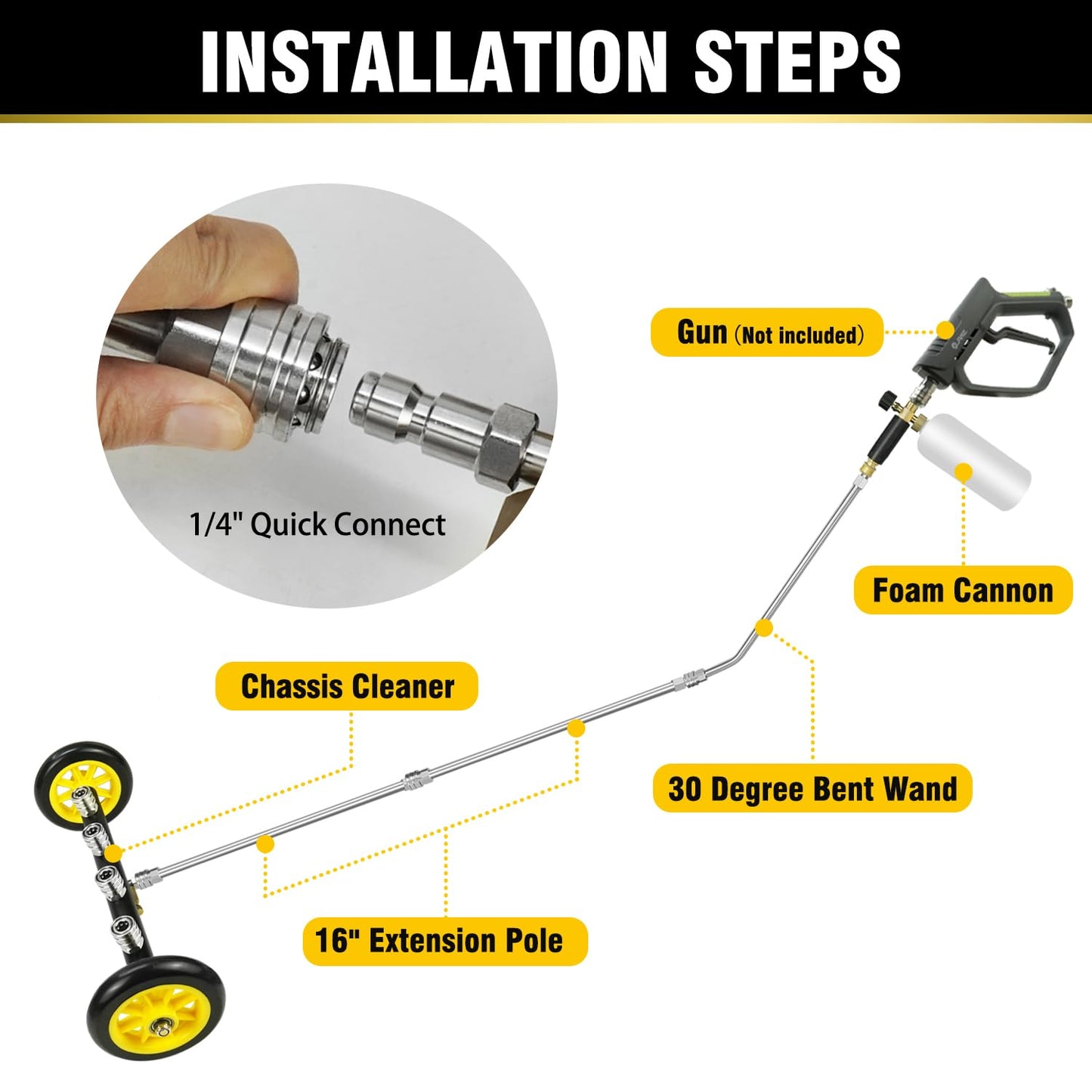 INSTALLATION STEPS

1/4" Quick Connect

Gun (Not included)

Foam Cannon

Chassis Cleaner

30 Degree Bent Wand

16" Extension Pole