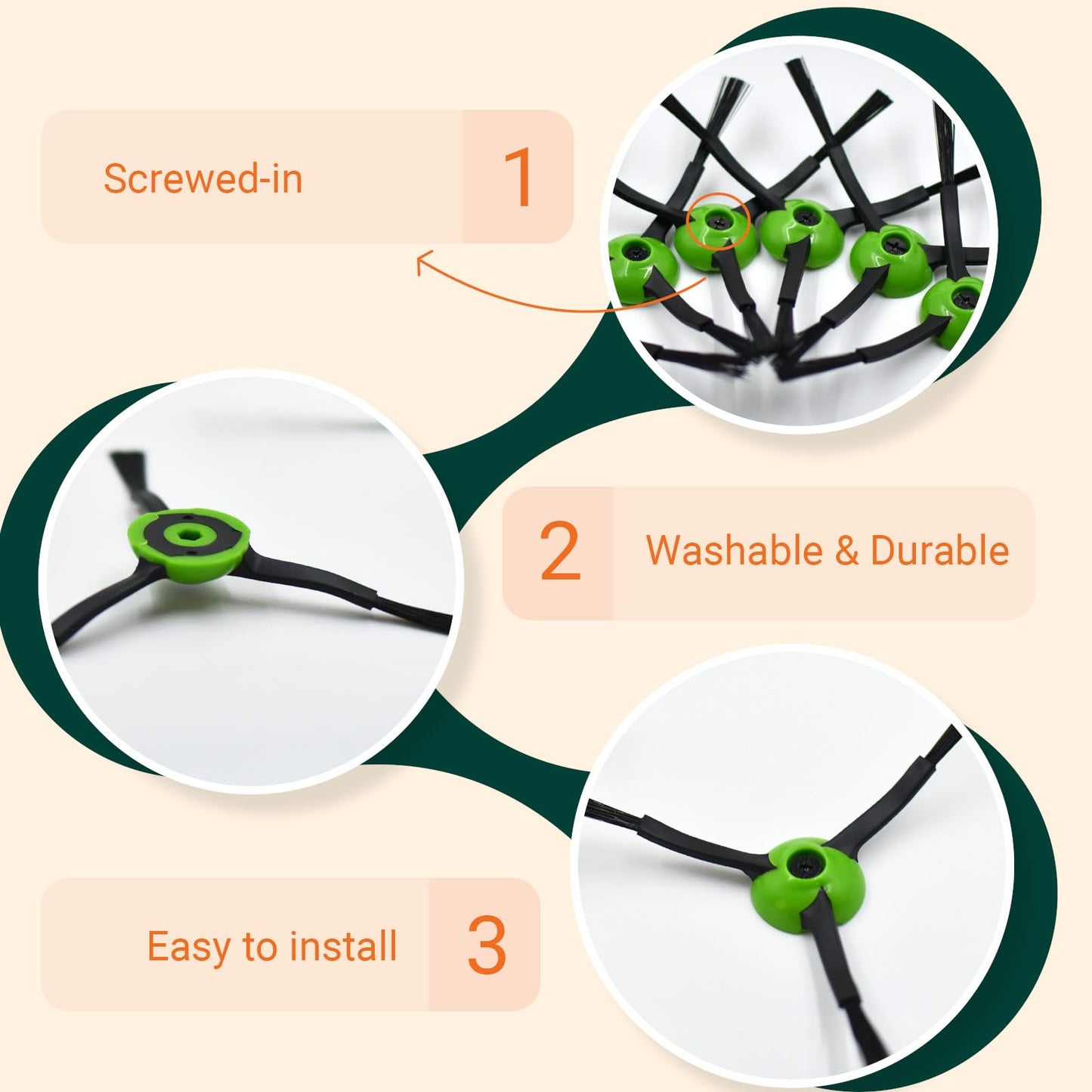 Screwed-in 1

2 Washable & Durable

Easy to install 3